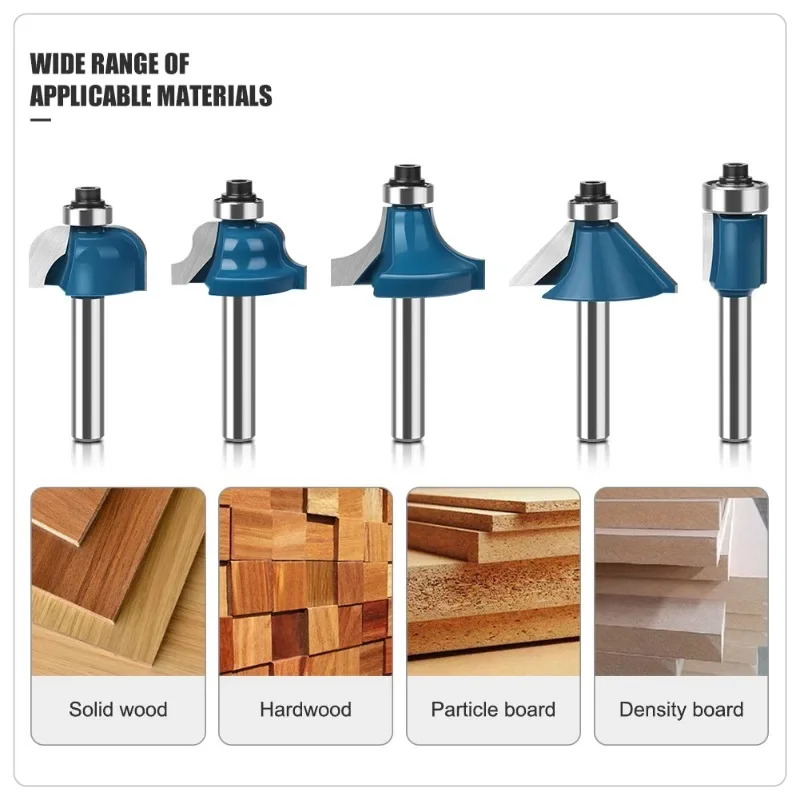 WIDE RANGE OF
APPLICABLE MATERIALS

Solid wood

Hardwood

Particle board

Density board