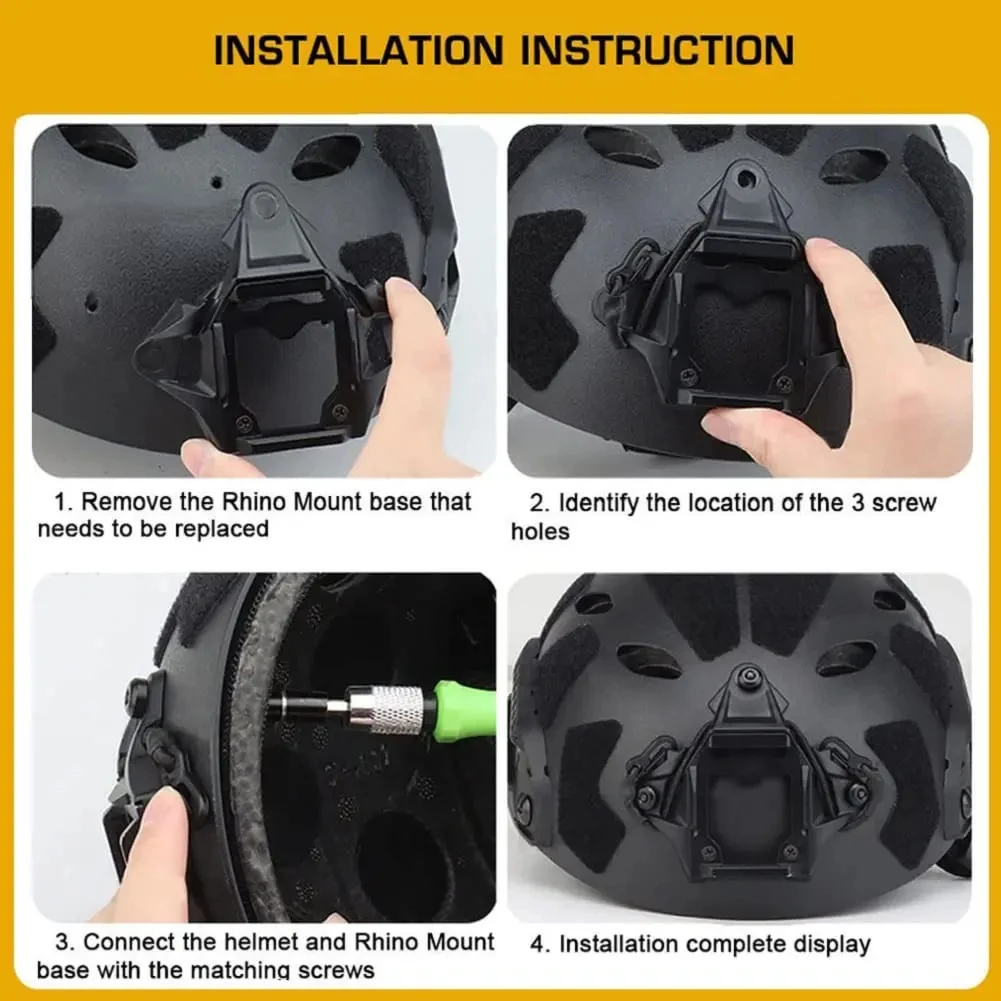 INSTALLATION INSTRUCTION

1. Remove the Rhino Mount base that needs to be replaced

2. Identify the location of the 3 screw holes

3. Connect the helmet and Rhino Mount base with the matching screws

4. Installation complete display