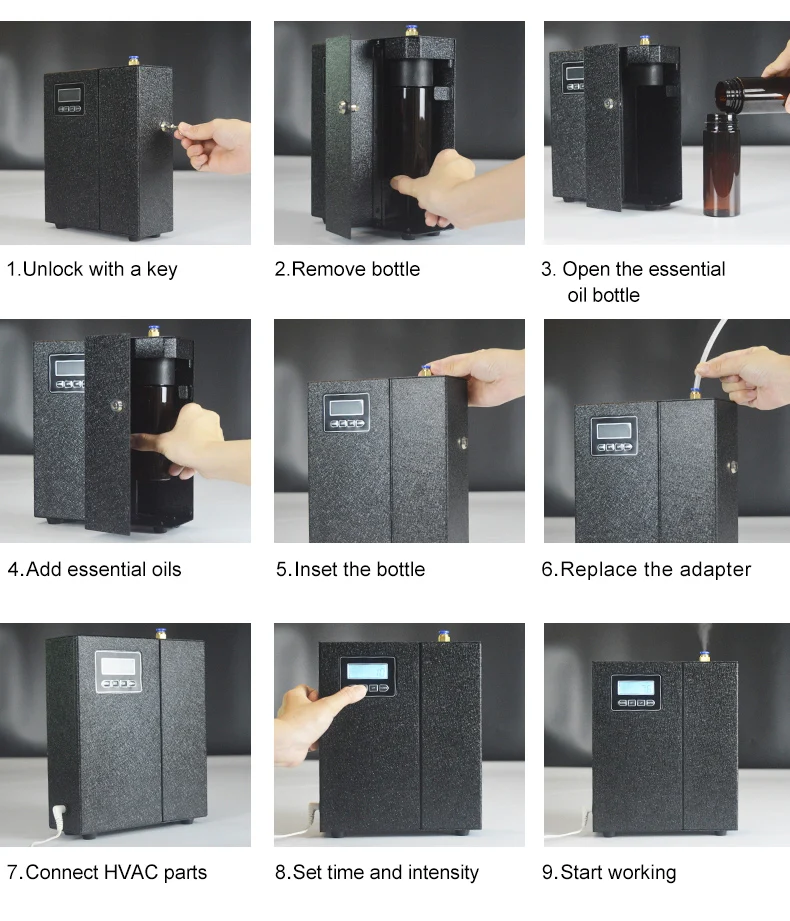 1.Unlock with a key

2.Remove bottle

3. Open the essential oil bottle

4.Add essential oils

5.Inset the bottle

6.Replace the adapter

7.Connect HVAC parts

8.Set time and intensity

9.Start working