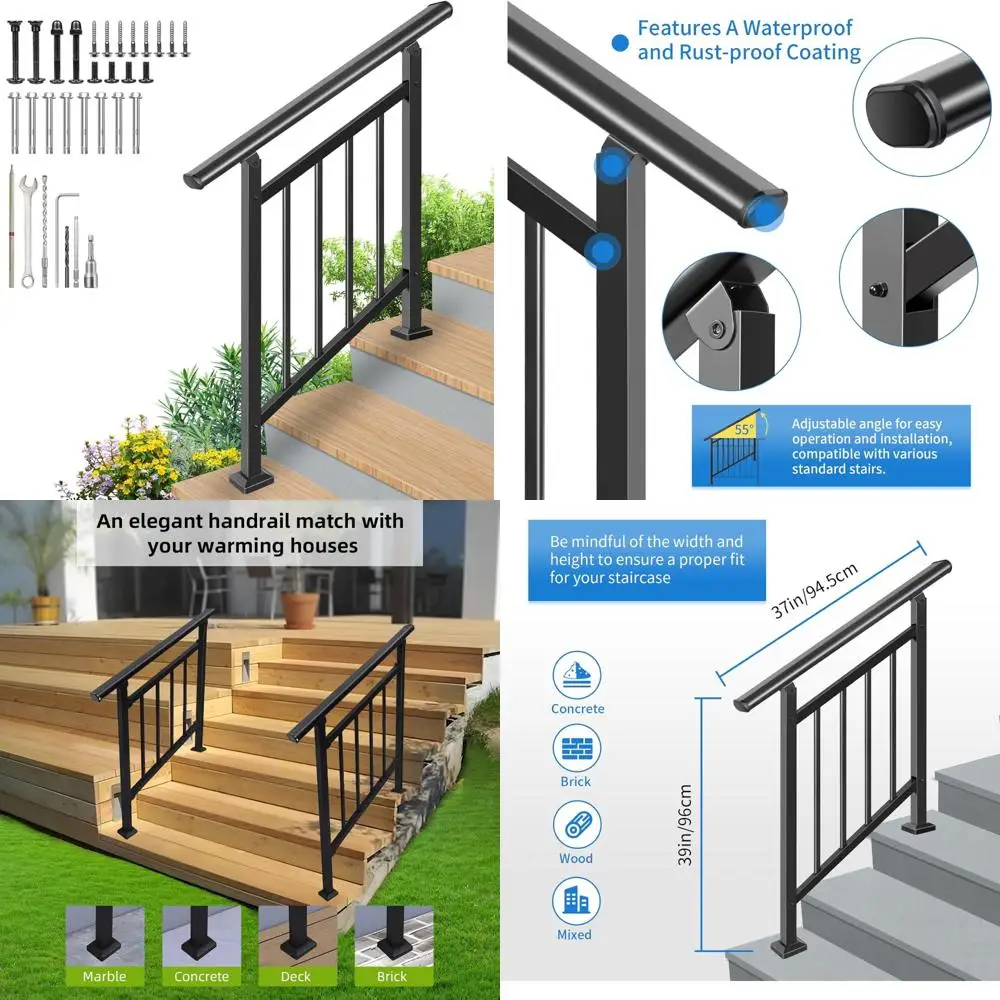 Features A Waterproof and Rust-proof Coating

55°

Adjustable angle for easy operation and installation, compatible with various standard stairs.

An elegant handrail match with your warming houses

Marble

Concrete

Deck

Brick

Be mindful of the width and height to ensure a proper fit for your staircase

37in/94.5cm

39in/96cm

Concrete

Brick

Wood

Mixed