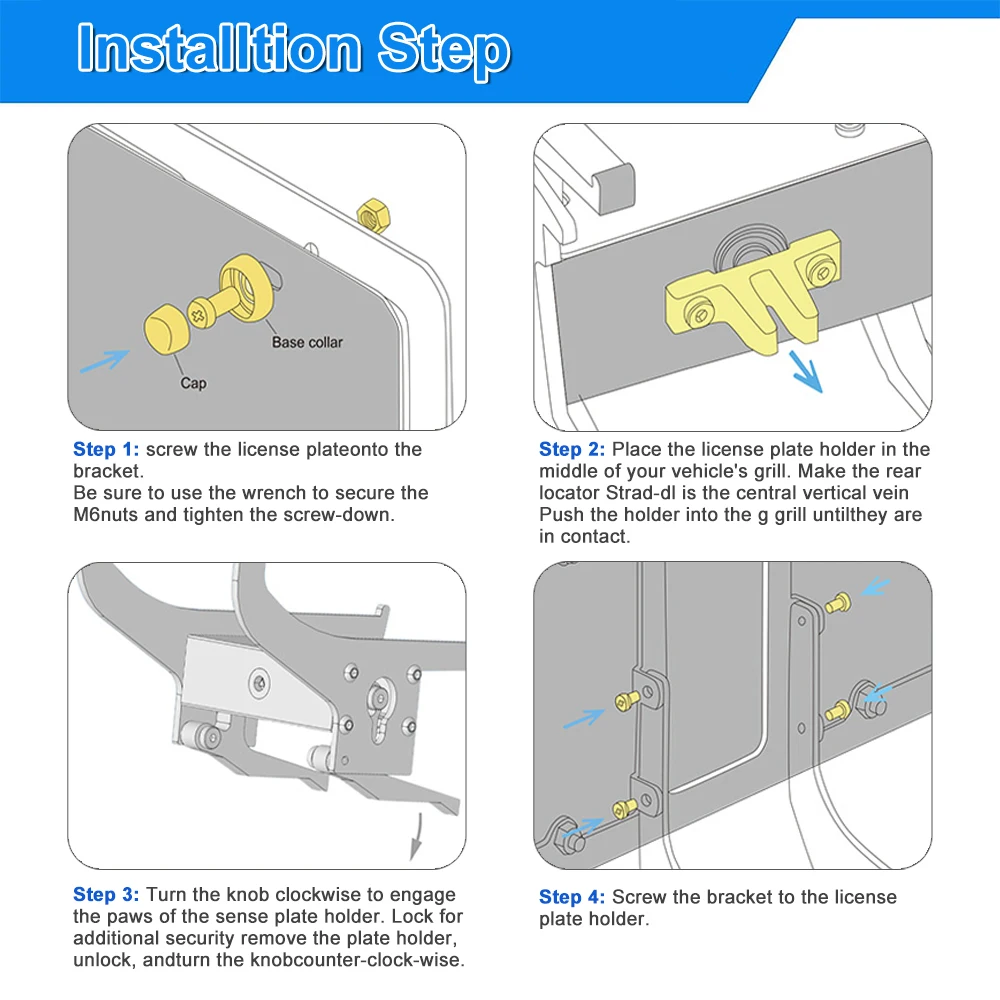 Installtion Step

Base collar

Cap

Step 1: screw the license plateonto the bracket.
Be sure to use the wrench to secure the M6nuts and tighten the screw-down.

Step 2: Place the license plate holder in the middle of your vehicle's grill. Make the rear locator Strad-dl is the central vertical vein Push the holder into the g grill untilthey are in contact.

Step 3: Turn the knob clockwise to engage the paws of the sense plate holder. Lock for additional security remove the plate holder, unlock, andturn the knobcounter-clock-wise.

Step 4: Screw the bracket to the license plate holder.