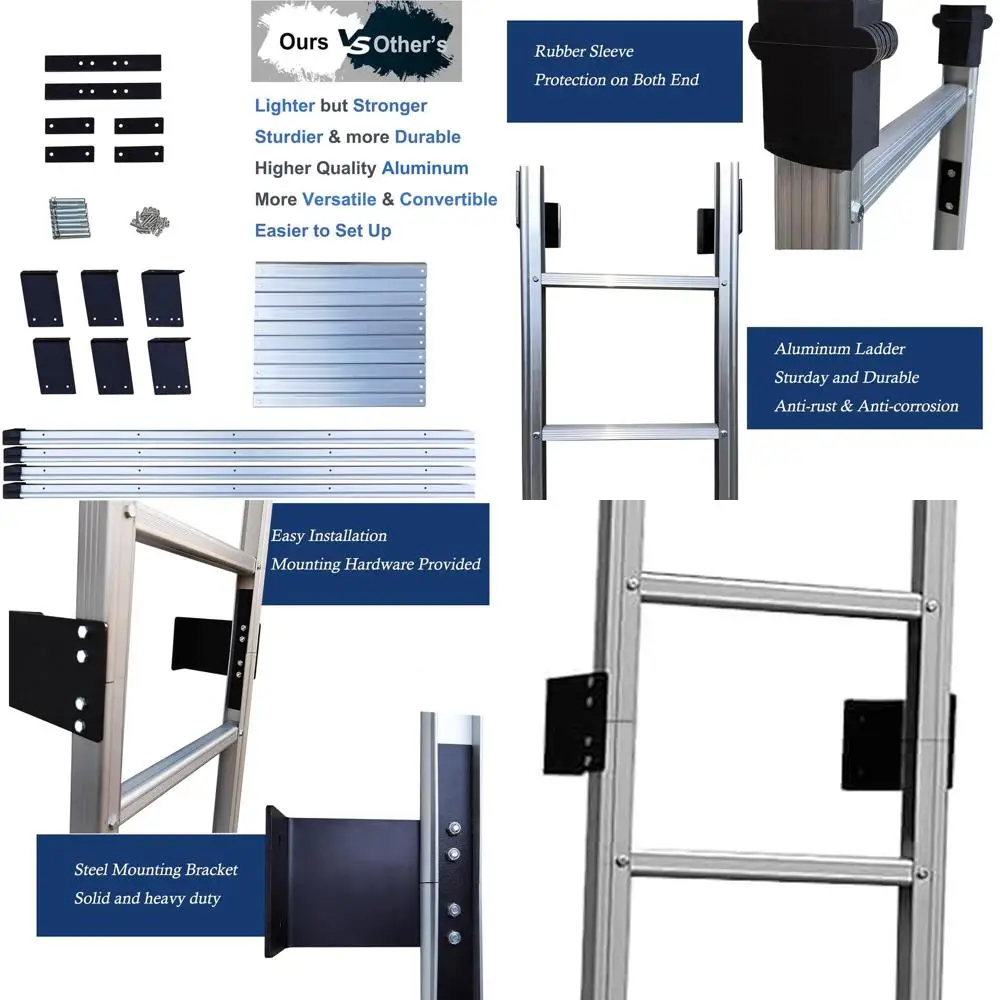 Ours VS Other's

Lighter but Stronger
Sturdier & more Durable
Higher Quality Aluminum
More Versatile & Convertible
Easier to Set Up

Rubber Sleeve
Protection on Both End

Aluminum Ladder
Sturday and Durable
Anti-rust & Anti-corrosion

Easy Installation
Mounting Hardware Provided

Steel Mounting Bracket
Solid and heavy duty