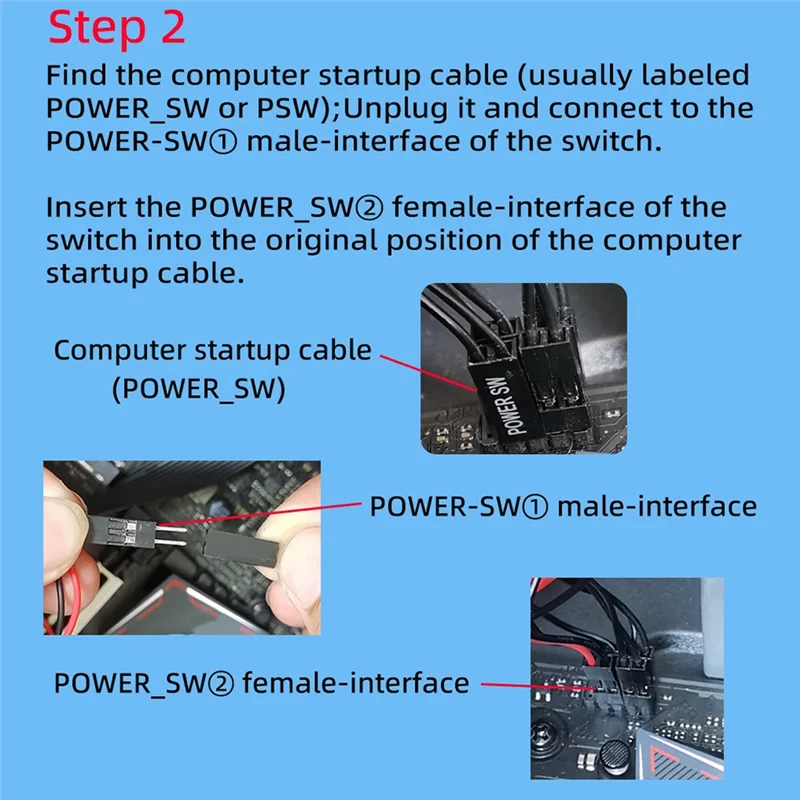 Step 2

Find the computer startup cable (usually labeled POWER_SW or PSW);Unplug it and connect to the POWER-SW① male-interface of the switch.

Insert the POWER_SW② female-interface of the switch into the original position of the computer startup cable.

Computer startup cable (POWER_SW)

POWER SW

POWER-SW① male-interface

POWER_SW② female-interface