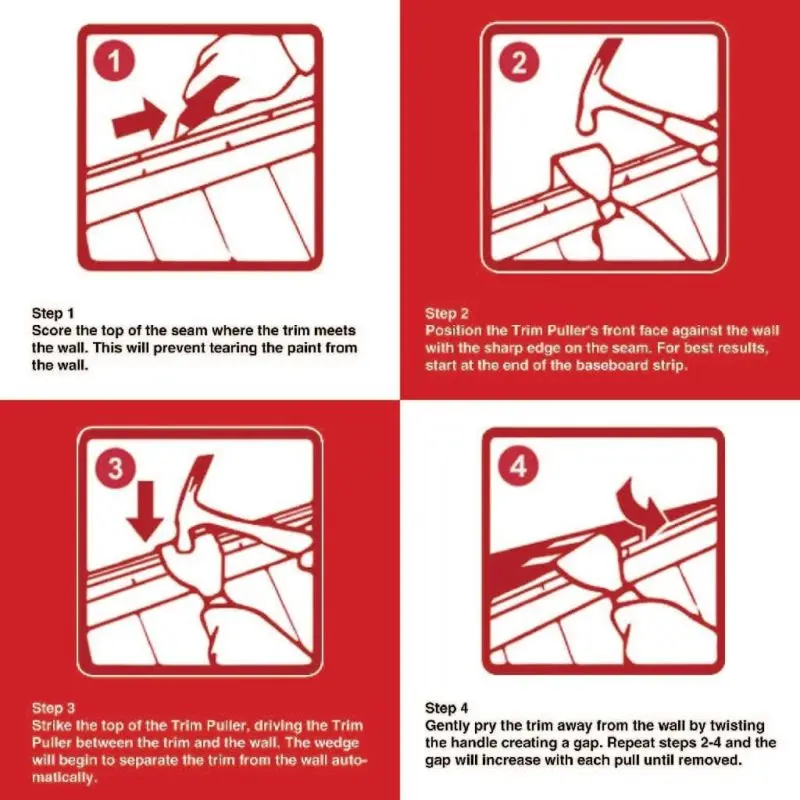 1

Step 1
Score the top of the seam where the trim meets the wall. This will prevent tearing the paint from the wall.

2

Step 2
Position the Trim Puller's front face against the wall with the sharp edge on the seam. For best results, start at the end of the baseboard strip.

3

Step 3
Strike the top of the Trim Puller, driving the Trim Puller between the trim and the wall. The wedge will begin to separate the trim from the wall automatically.

4

Step 4
Gently pry the trim away from the wall by twisting the handle creating a gap. Repeat steps 2-4 and the gap will increase with each pull until removed.