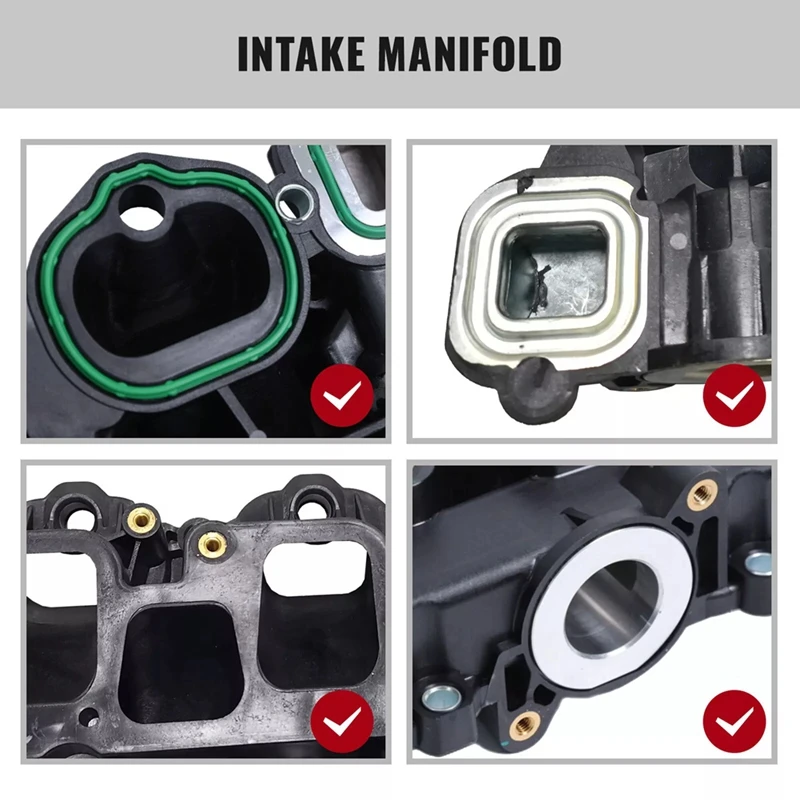 INTAKE MANIFOLD