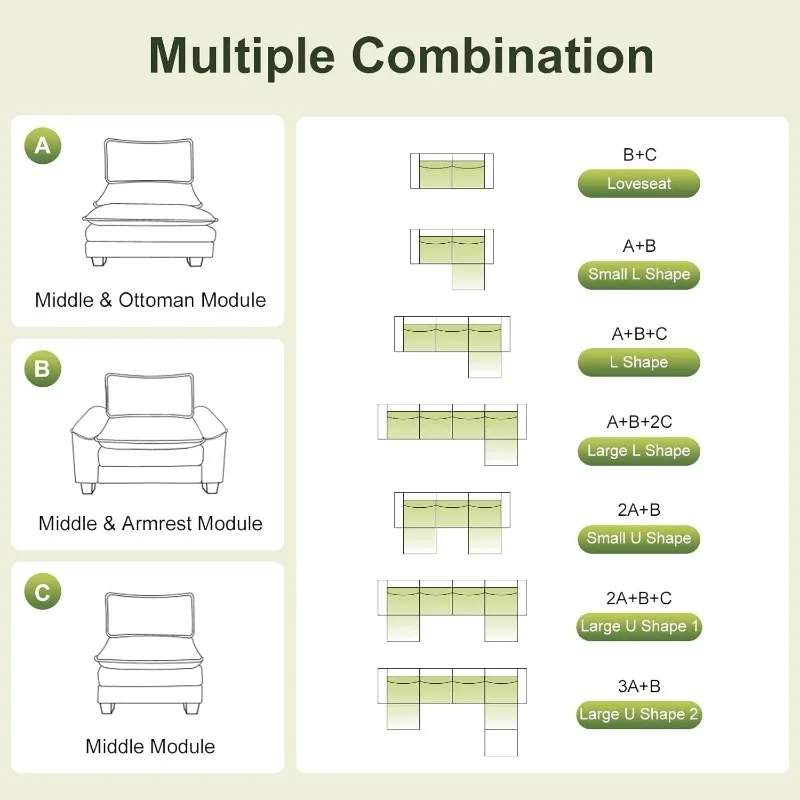 Multiple Combination

A

Middle & Ottoman Module

B

Middle & Armrest Module

C

Middle Module

B+C
Loveseat

A+B
Small L Shape

A+B+C
L Shape

A+B+2C
Large L Shape

2A+B
Small U Shape

2A+B+C
Large U Shape 1

3A+B
Large U Shape 2