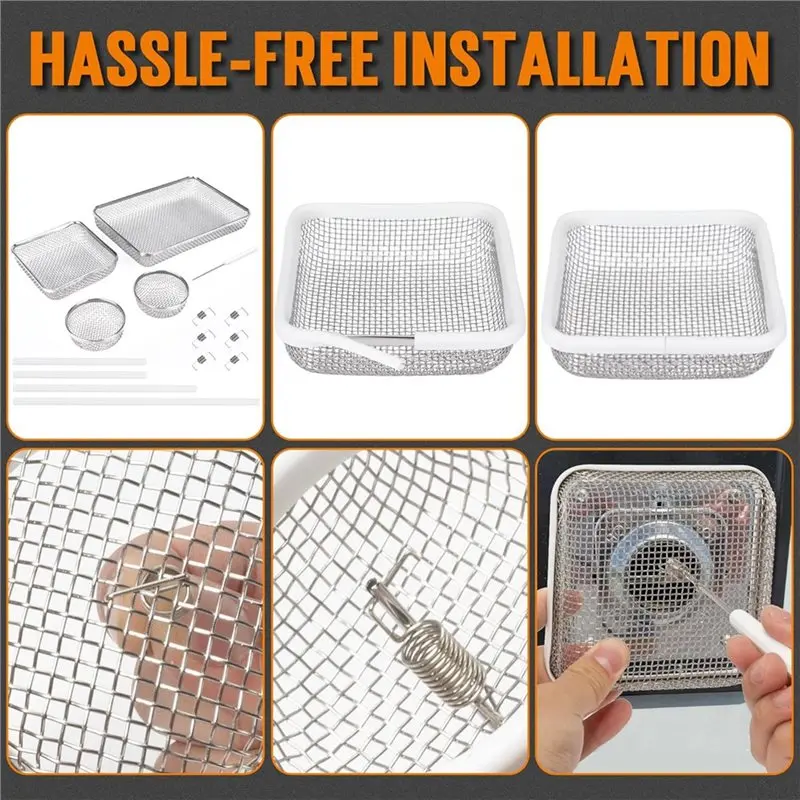 HASSLE-FREE INSTALLATION