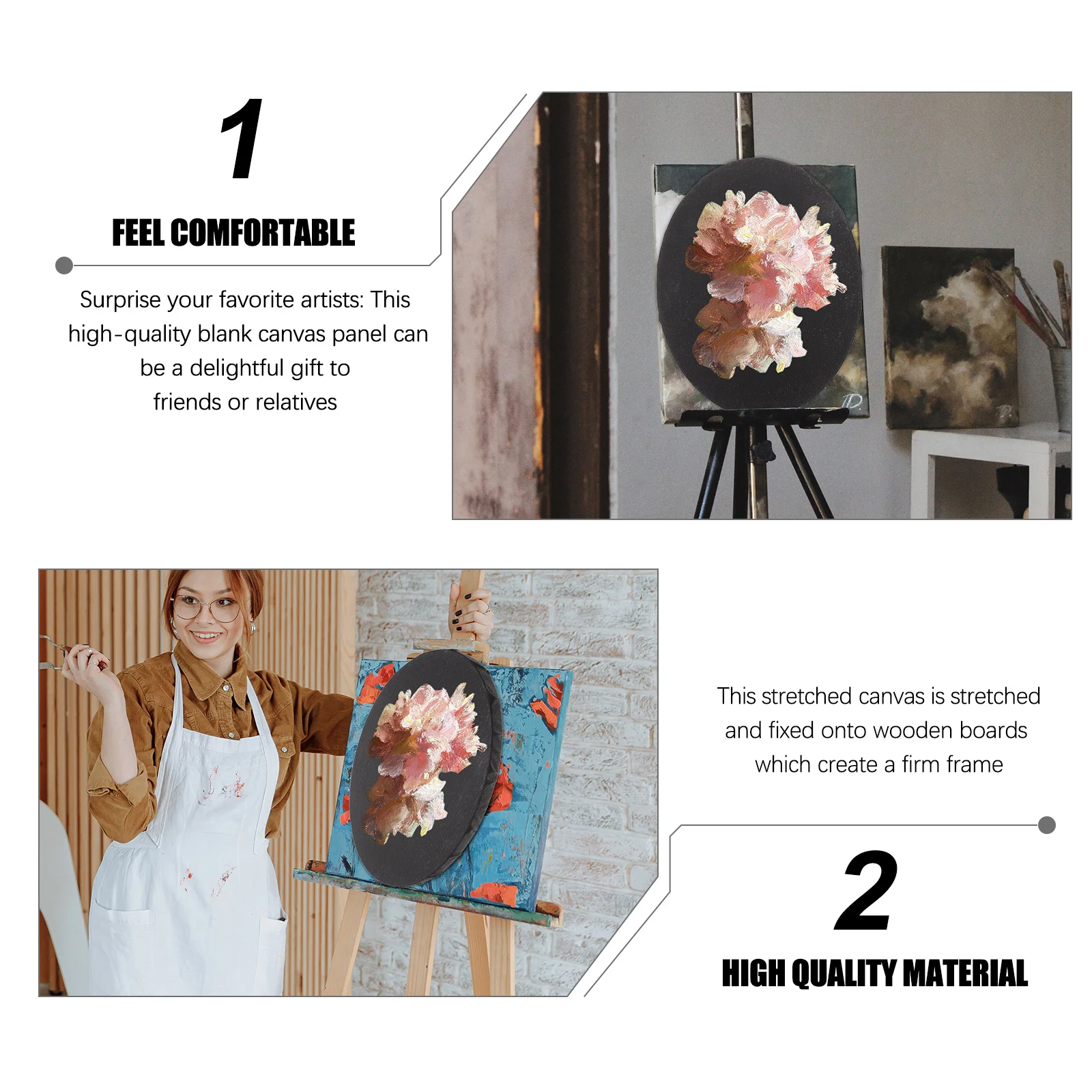 1

FEEL COMFORTABLE

Surprise your favorite artists: This high-quality blank canvas panel can be a delightful gift to friends or relatives

This stretched canvas is stretched and fixed onto wooden boards which create a firm frame

2

HIGH QUALITY MATERIAL