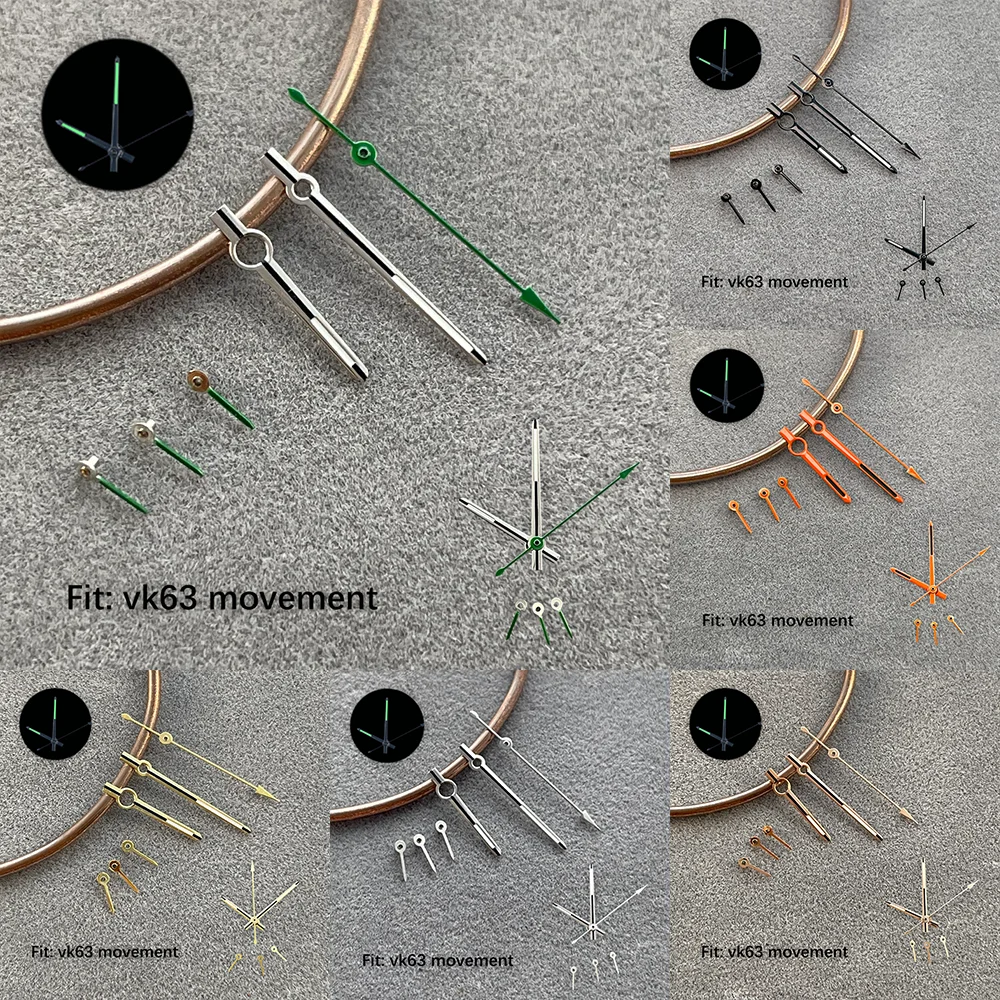 Fit: vk63 movement

Fit: vk63 movement

Fit: vk63 movement

Fit: vk63 movement

Fit: vk63 movement

Fit: vk63 movement