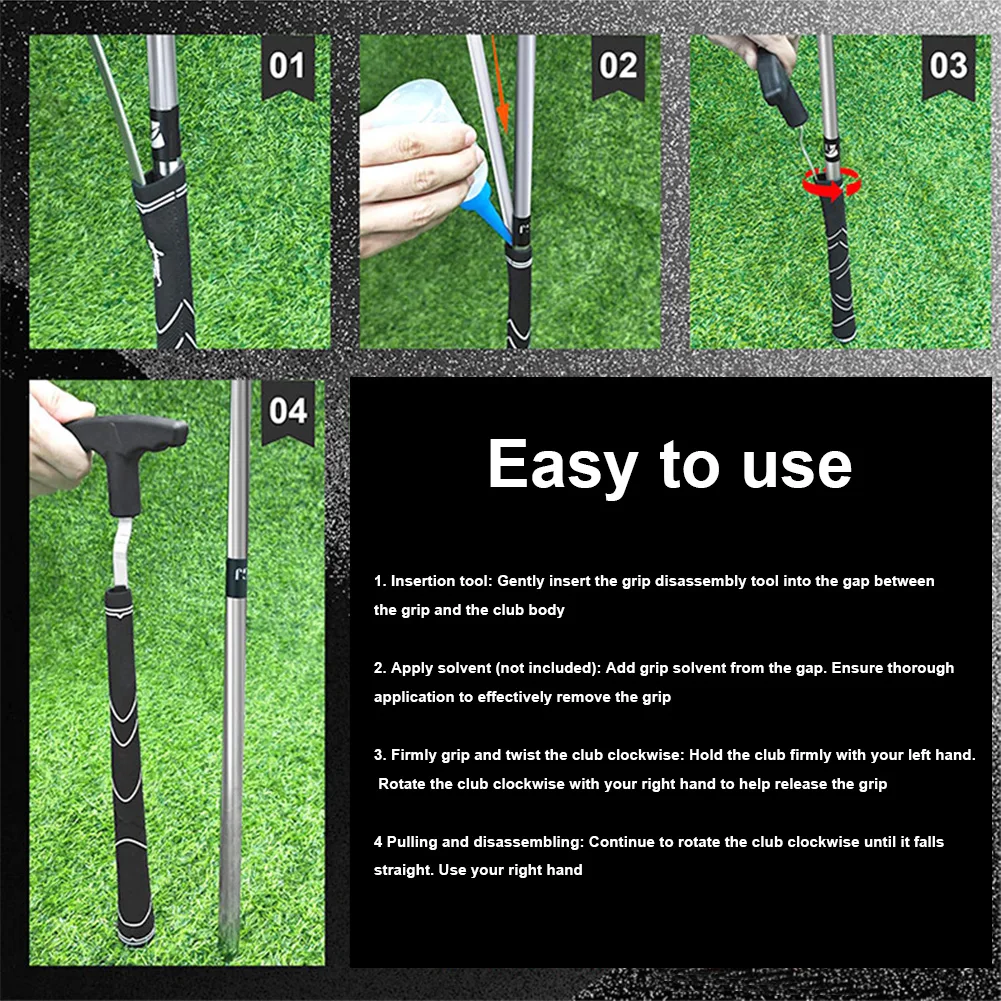 01

02

03

04

Easy to use

1. Insertion tool: Gently insert the grip disassembly tool into the gap between the grip and the club body

2. Apply solvent (not included): Add grip solvent from the gap. Ensure thorough application to effectively remove the grip

3. Firmly grip and twist the club clockwise: Hold the club firmly with your left hand. Rotate the club clockwise with your right hand to help release the grip

4 Pulling and disassembling: Continue to rotate the club clockwise until it falls straight. Use your right hand