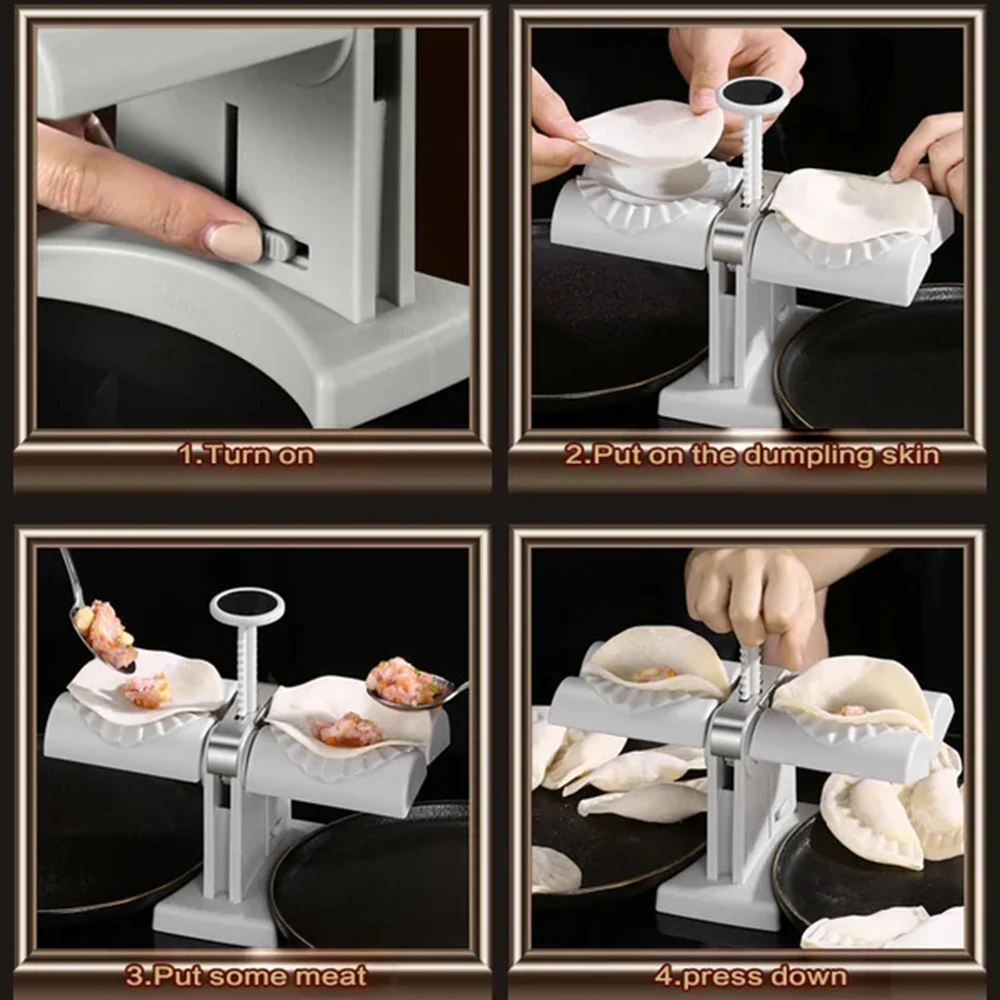 1.Turn on

2.Put on the dumpling skin

3.Put some meat

4.press down