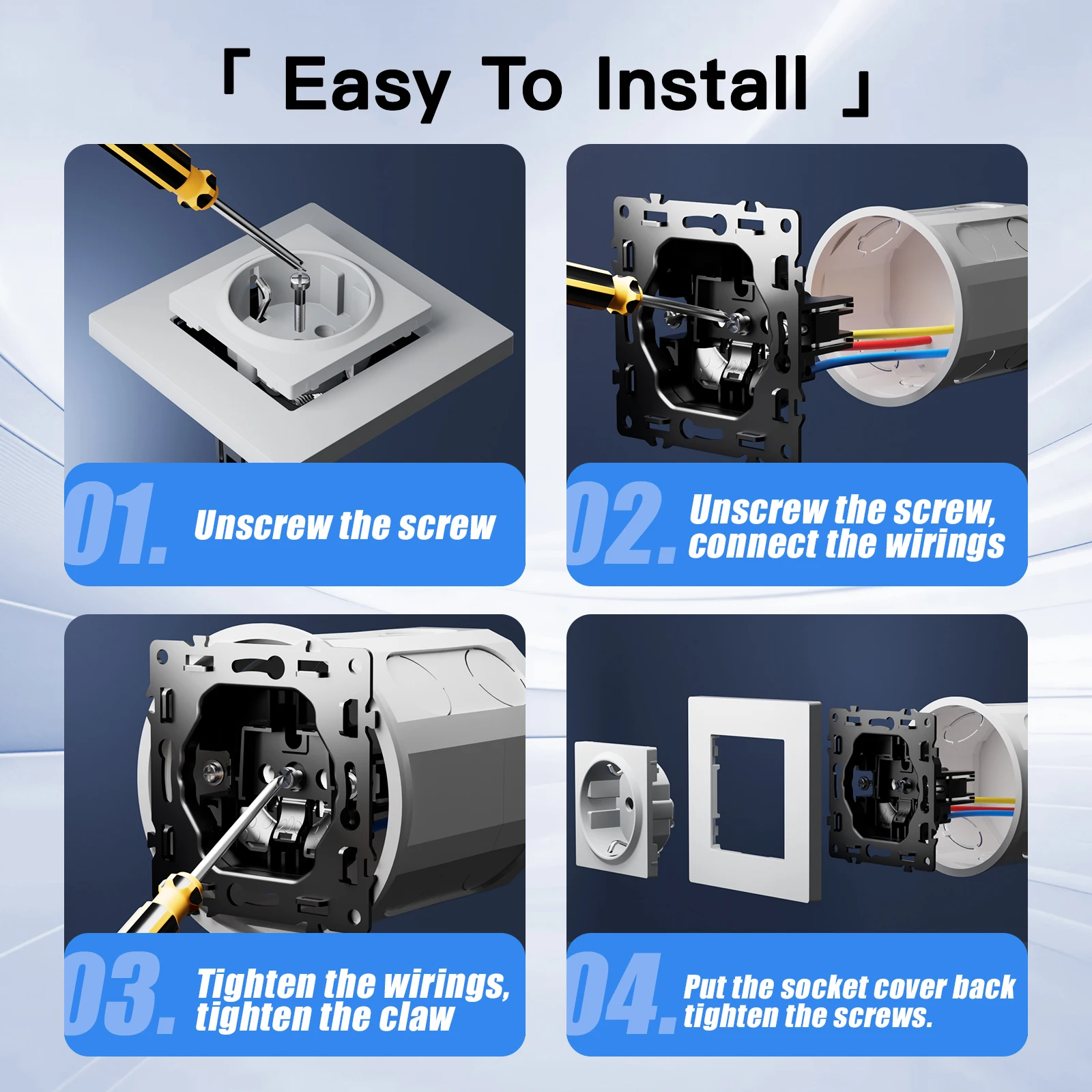 「 Easy To Install 」

01. Unscrew the screw

02. Unscrew the screw, connect the wirings

03. Tighten the wirings, tighten the claw

04. Put the socket cover back tighten the screws.