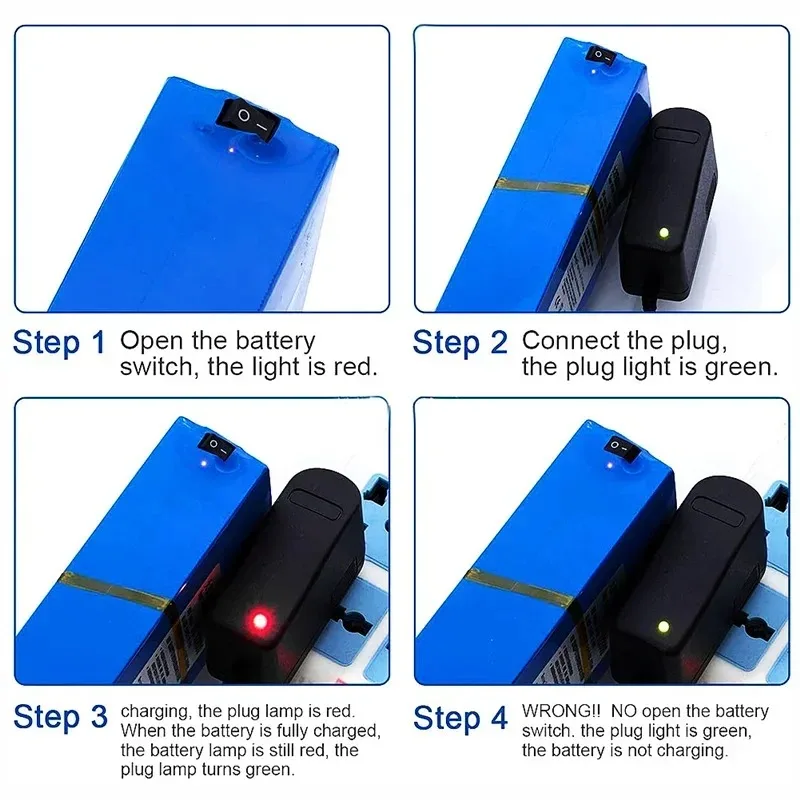 Step 1 Open the battery switch, the light is red.

Step 2 Connect the plug, the plug light is green.

Step 3 charging, the plug lamp is red. When the battery is fully charged, the battery lamp is still red, the plug lamp turns green.

Step 4 WRONG!! NO open the battery switch. the plug light is green, the battery is not charging.