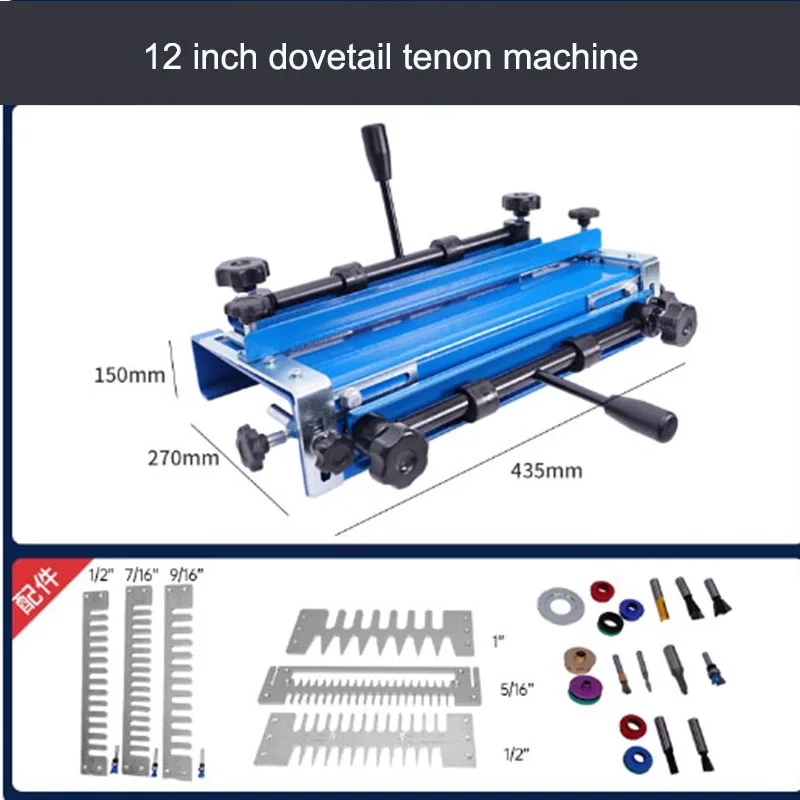 12 inch dovetail tenon machine

150mm

270mm

435mm

配件

1/2" 7/16" 9/16"

1"

5/16"

1/2"