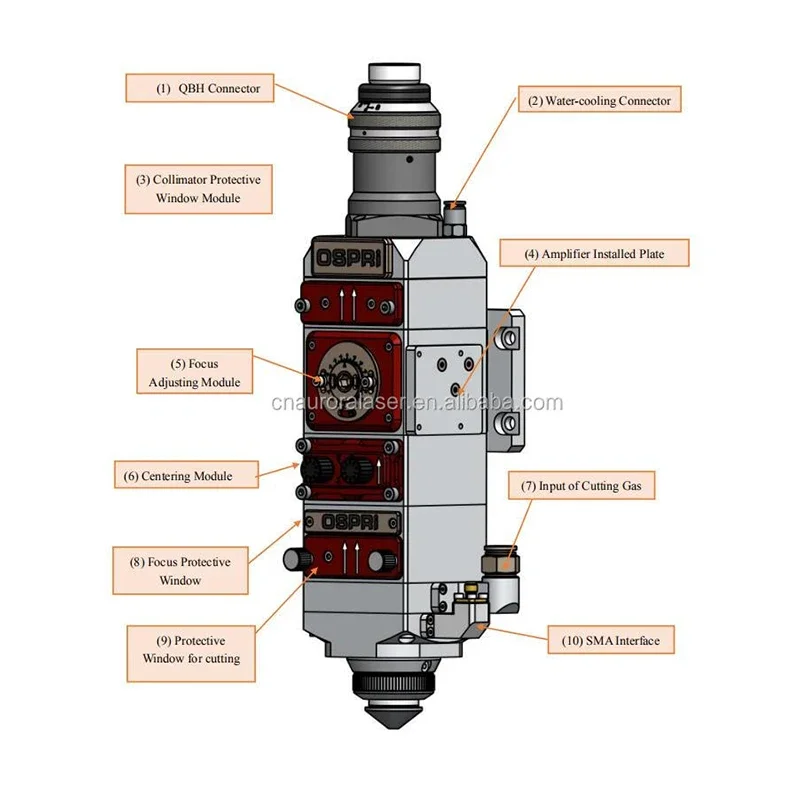 (1) QBH Connector

(2) Water-cooling Connector

(3) Collimator Protective Window Module

OSPRI

(4) Amplifier Installed Plate

(5) Focus Adjusting Module

cnauroralaser.en.alibaba.com

(6) Centering Module

(7) Input of Cutting Gas

OSPRI

(8) Focus Protective Window

(9) Protective Window for cutting

(10) SMA Interface