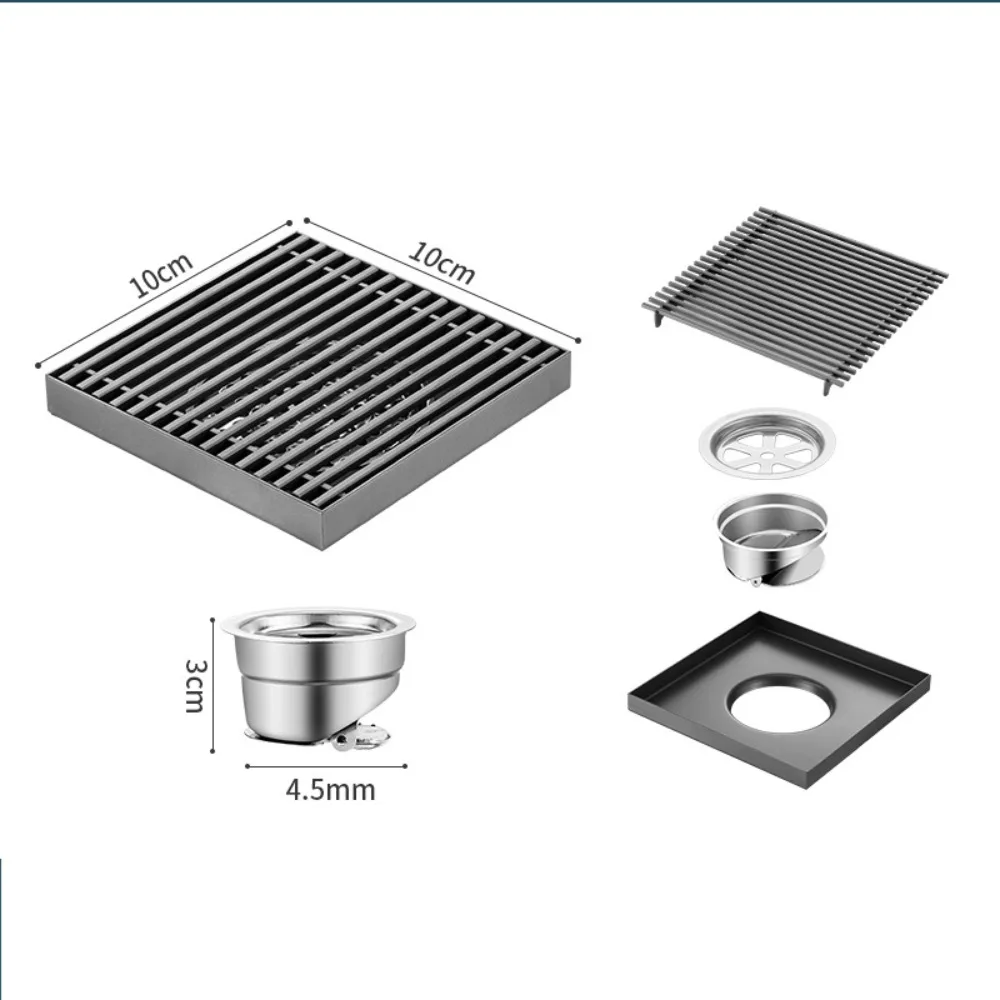 10cm
10cm
3cm
4.5mm