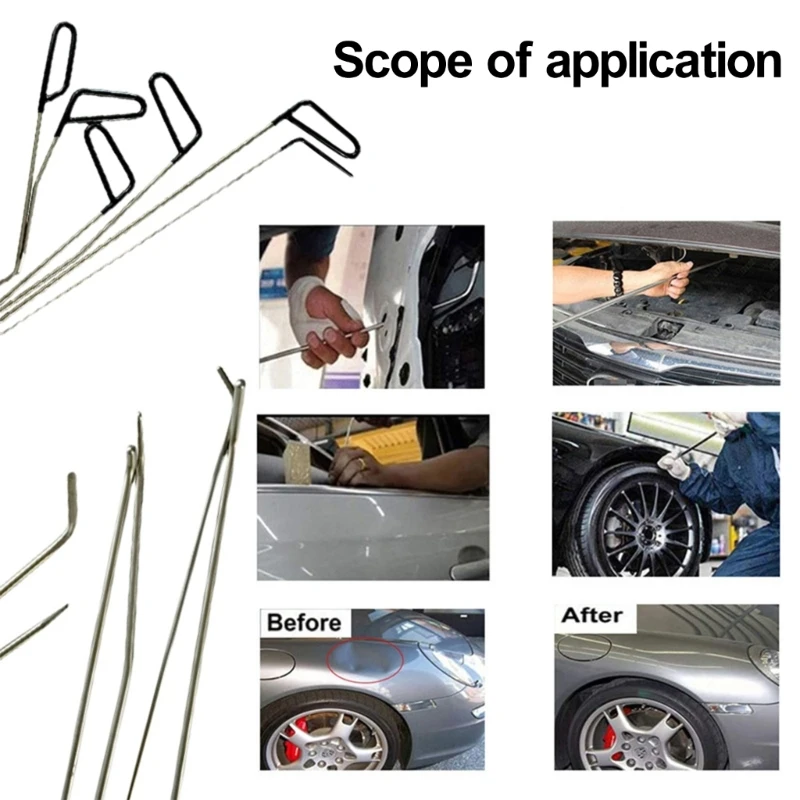 Scope of application

Before

After