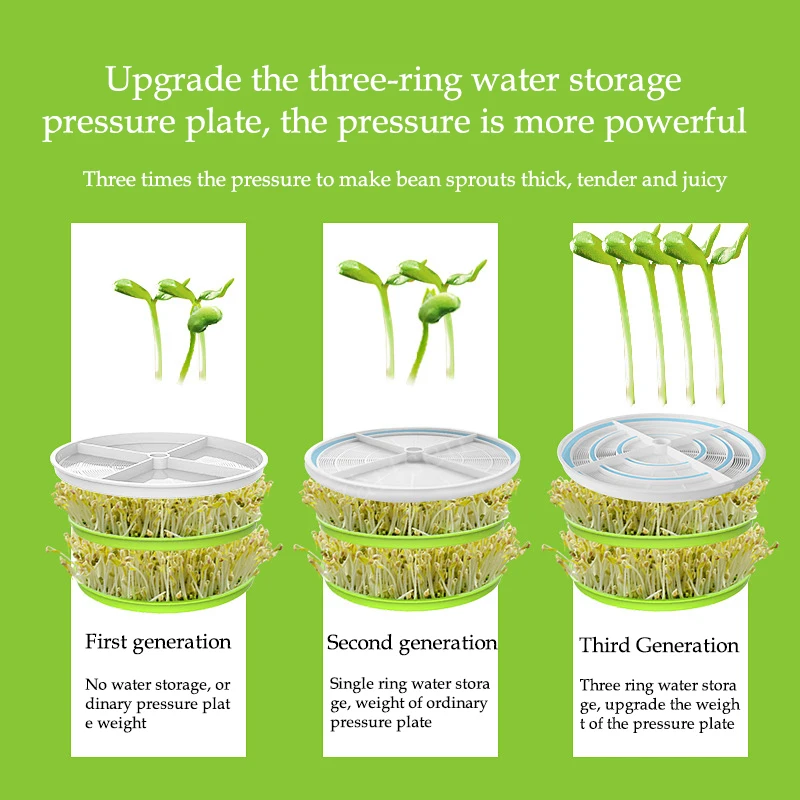 Upgrade the three-ring water storage pressure plate, the pressure is more powerful

Three times the pressure to make bean sprouts thick, tender and juicy

First generation

No water storage, or dinary pressure plat e weight

Second generation

Single ring water stora ge, weight of ordinary pressure plate

Third Generation

Three ring water stora ge, upgrade the weigh t of the pressure plate