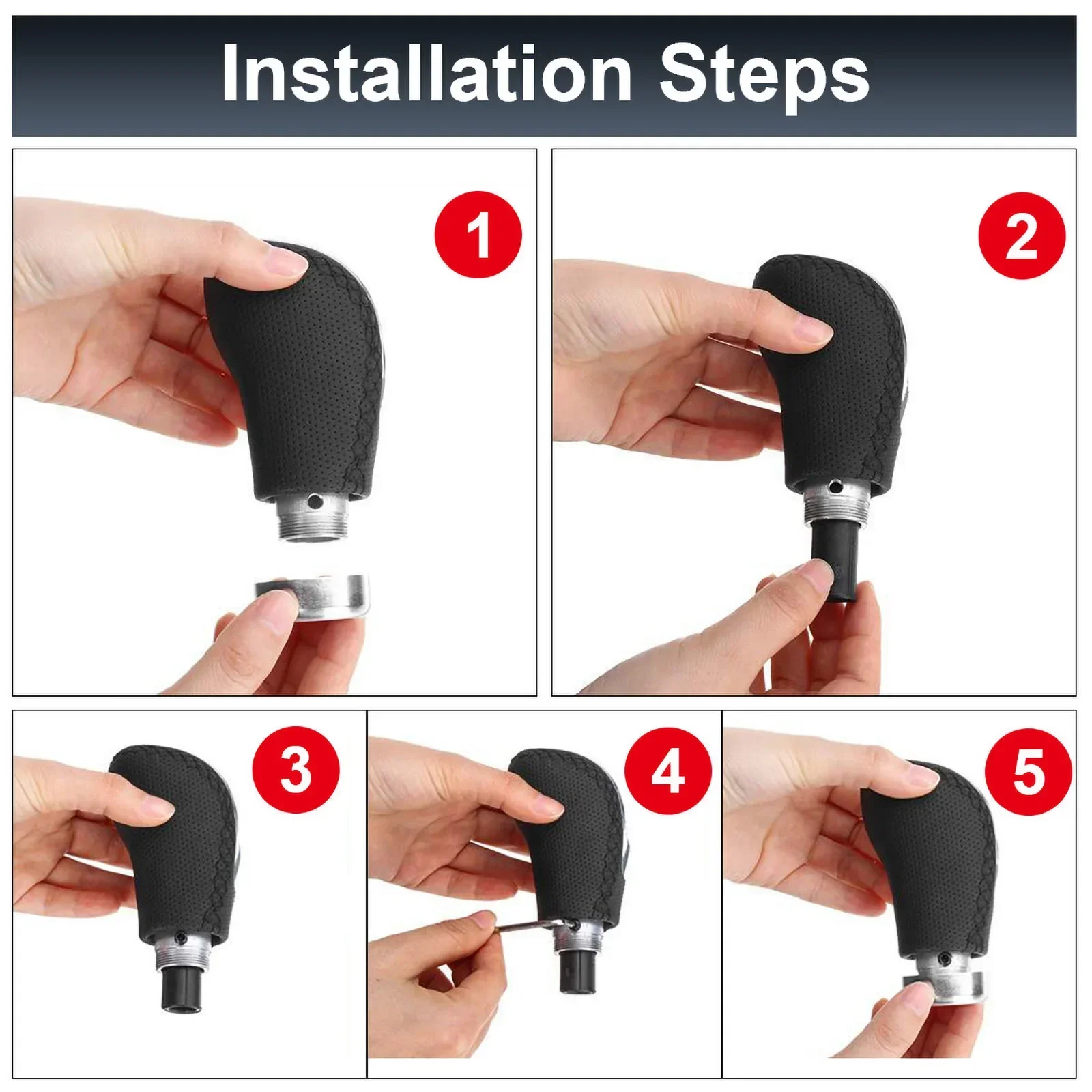 Installation Steps

1

2

3

4

5