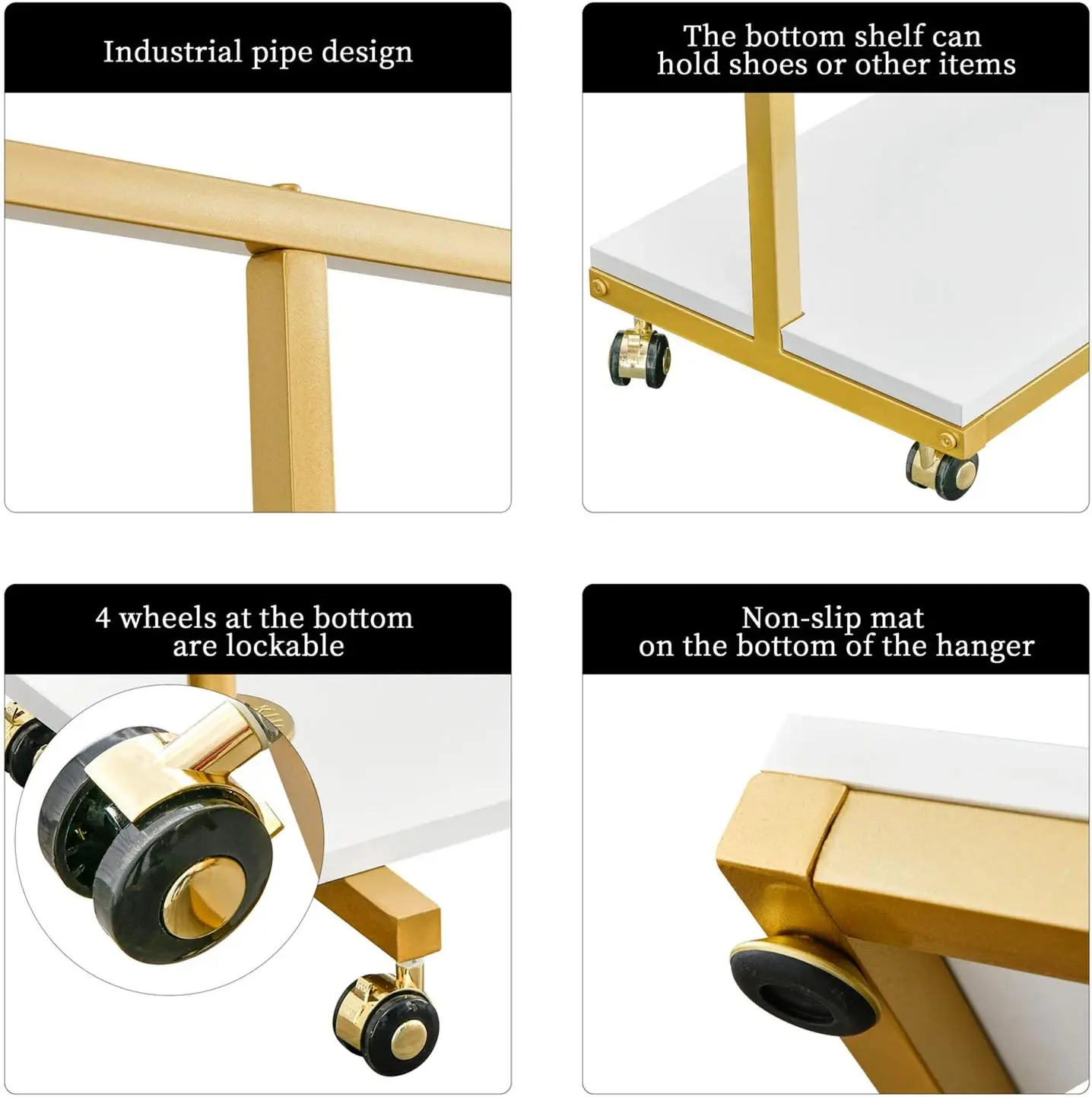 Industrial pipe design

The bottom shelf can hold shoes or other items

4 wheels at the bottom are lockable

Non-slip mat on the bottom of the hanger