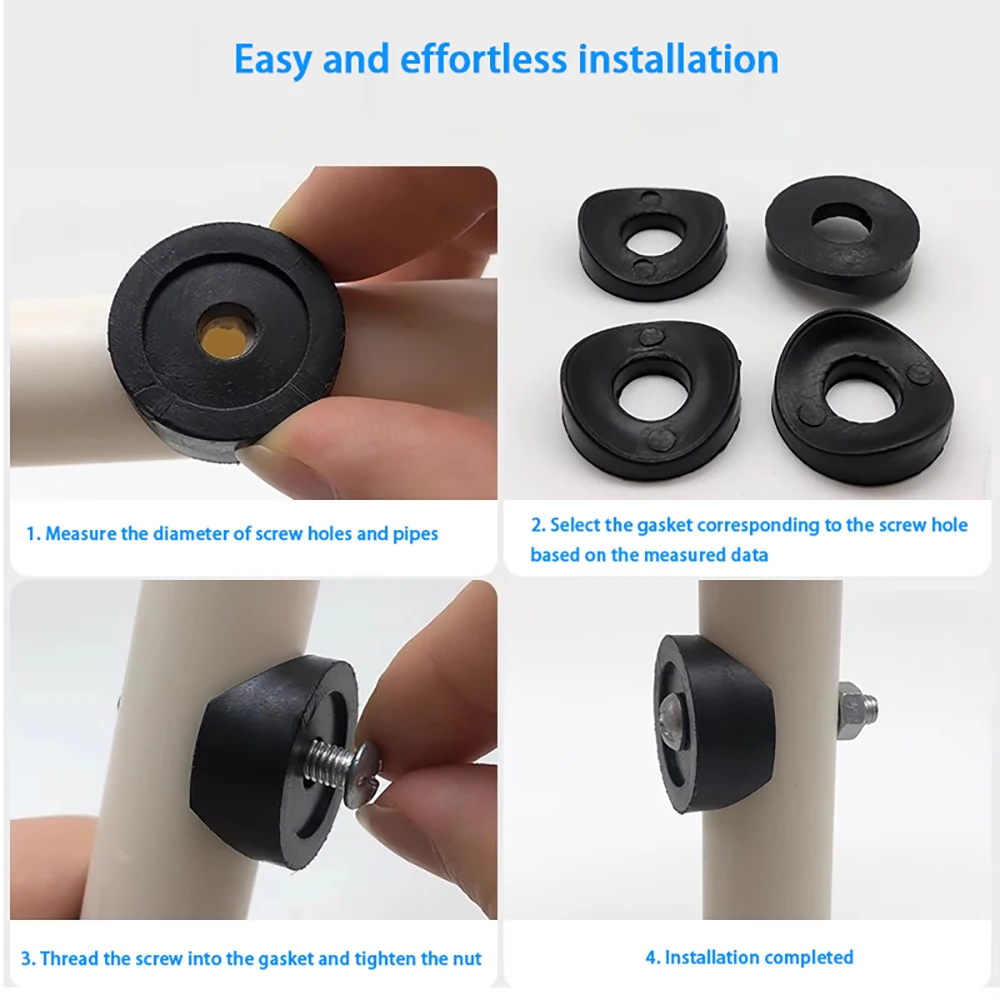 Easy and effortless installation

1. Measure the diameter of screw holes and pipes

2. Select the gasket corresponding to the screw hole based on the measured data

3. Thread the screw into the gasket and tighten the nut

4. Installation completed