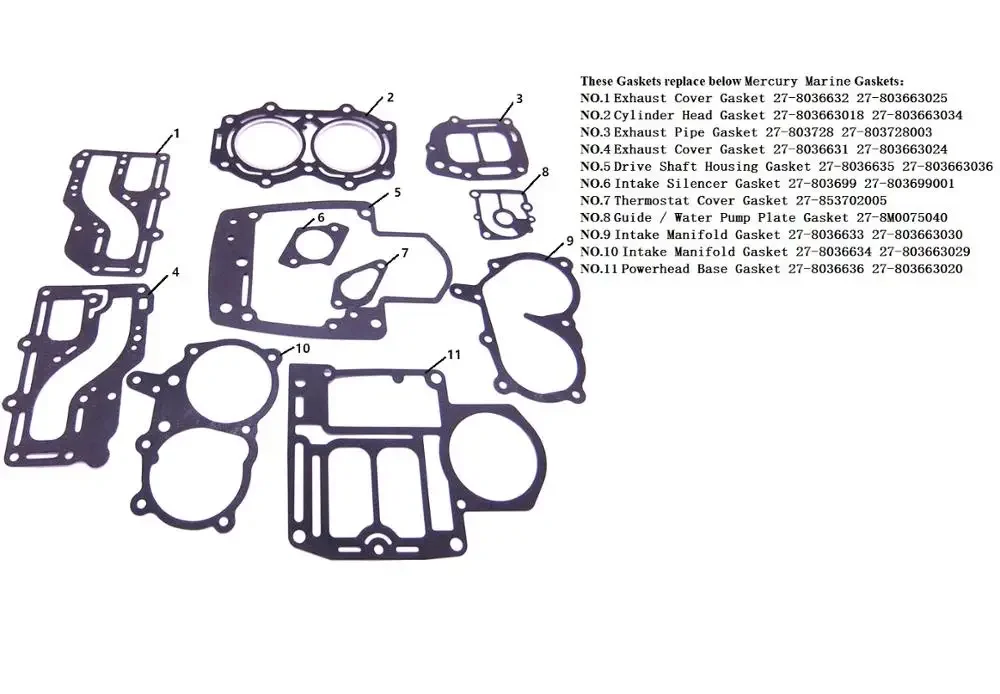 1
2
3
8
5
6
7
9
4
10
11

These Gaskets replace below Mercury Marine Gaskets:
NO.1 Exhaust Cover Gasket 27-8036632 27-803663025
NO.2 Cylinder Head Gasket 27-803663018 27-803663034
NO.3 Exhaust Pipe Gasket 27-803728 27-803728003
NO.4 Exhaust Cover Gasket 27-8036631 27-803663024
NO.5 Drive Shaft Housing Gasket 27-8036635 27-803663036
NO.6 Intake Silencer Gasket 27-803699 27-803699001
NO.7 Thermostat Cover Gasket 27-853702005
NO.8 Guide / Water Pump Plate Gasket 27-8M0075040
NO.9 Intake Manifold Gasket 27-8036633 27-803663030
NO.10 Intake Manifold Gasket 27-8036634 27-803663029
NO.11 Powerhead Base Gasket 27-8036636 27-803663020