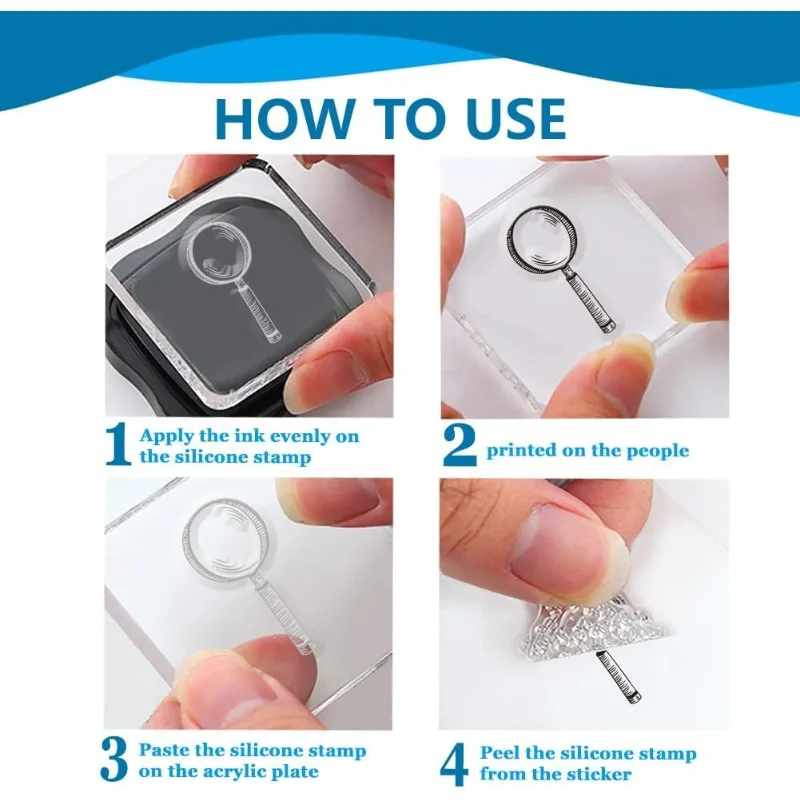 HOW TO USE

1 Apply the ink evenly on the silicone stamp

2 printed on the people

3 Paste the silicone stamp on the acrylic plate

4 Peel the silicone stamp from the sticker