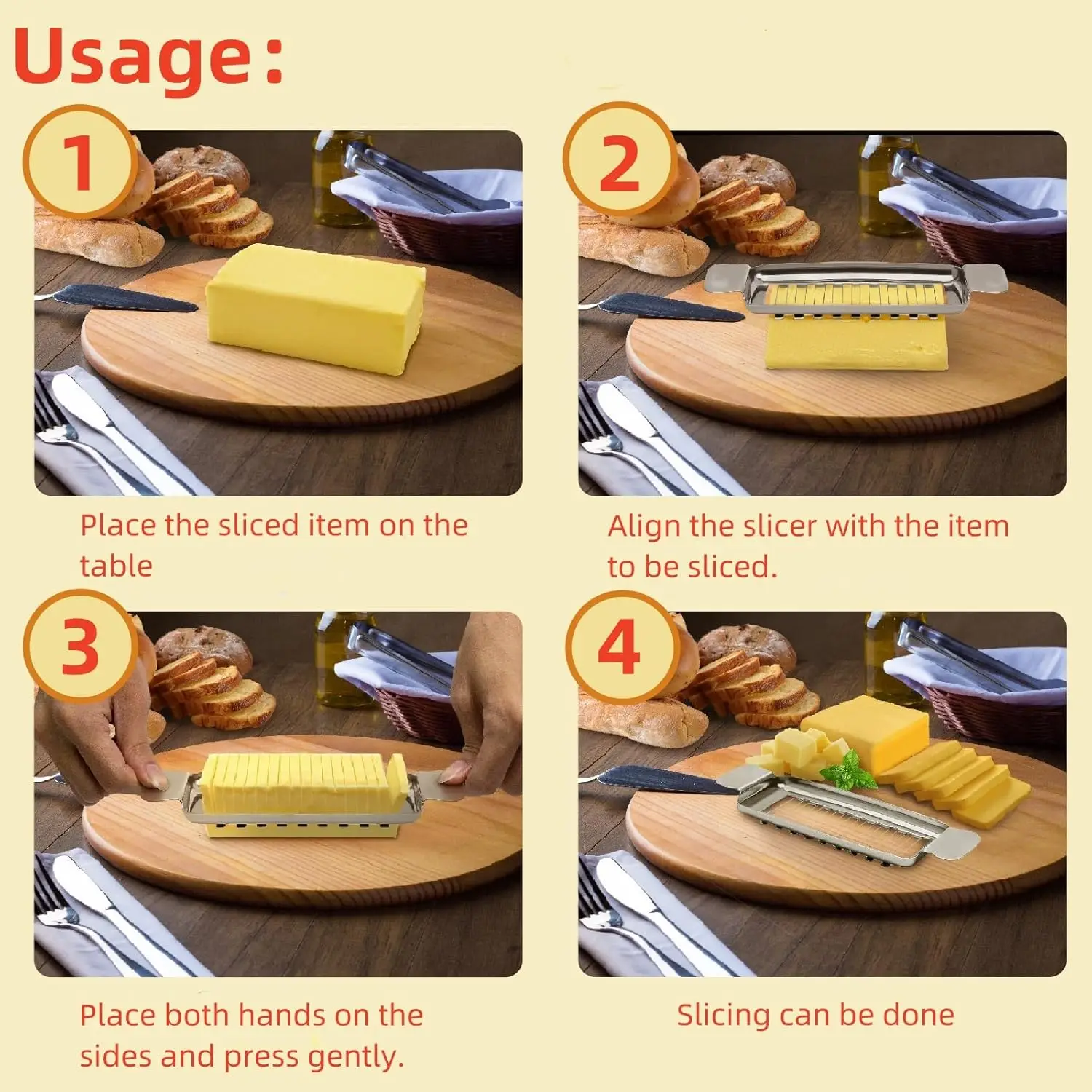 Usage:

1

Place the sliced item on the table

2

Align the slicer with the item to be sliced.

3

Place both hands on the sides and press gently.

4

Slicing can be done