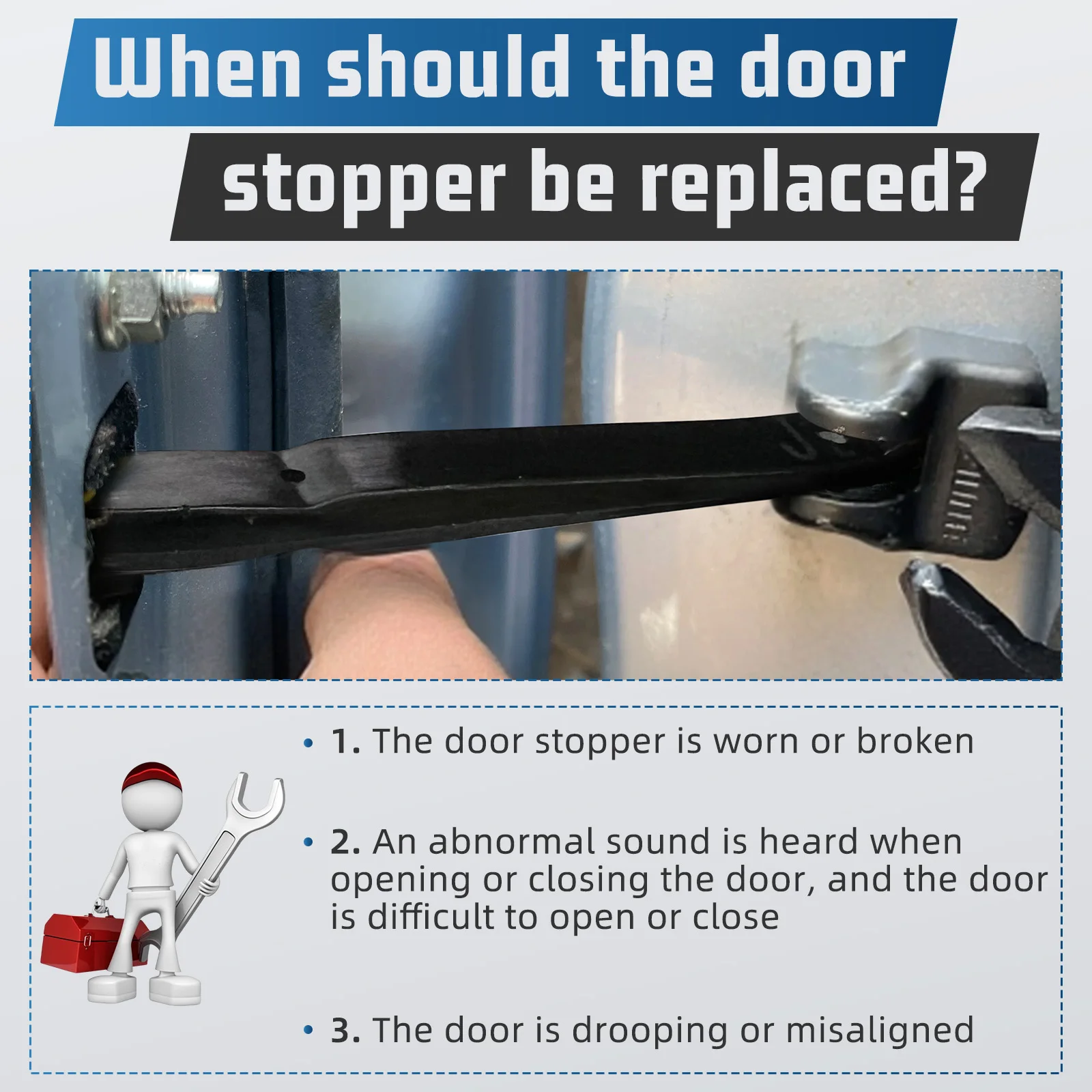 When should the door stopper be replaced?

• 1. The door stopper is worn or broken

• 2. An abnormal sound is heard when opening or closing the door, and the door is difficult to open or close

• 3. The door is drooping or misaligned