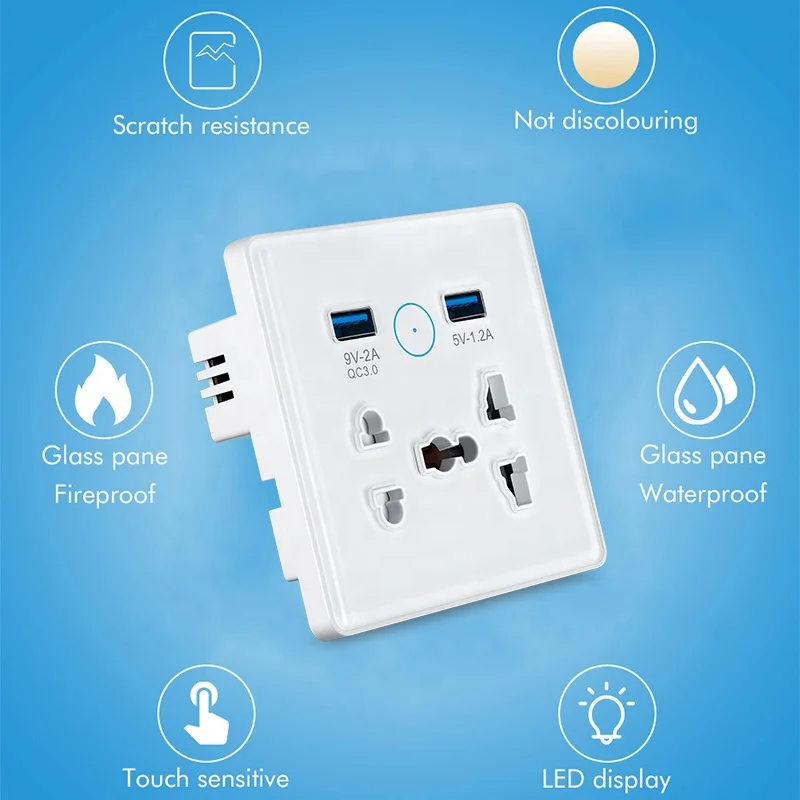 Scratch resistance

Not discolouring

9V-2A
QC3.0

5V-1.2A

Glass pane
Fireproof

Glass pane
Waterproof

Touch sensitive

LED display