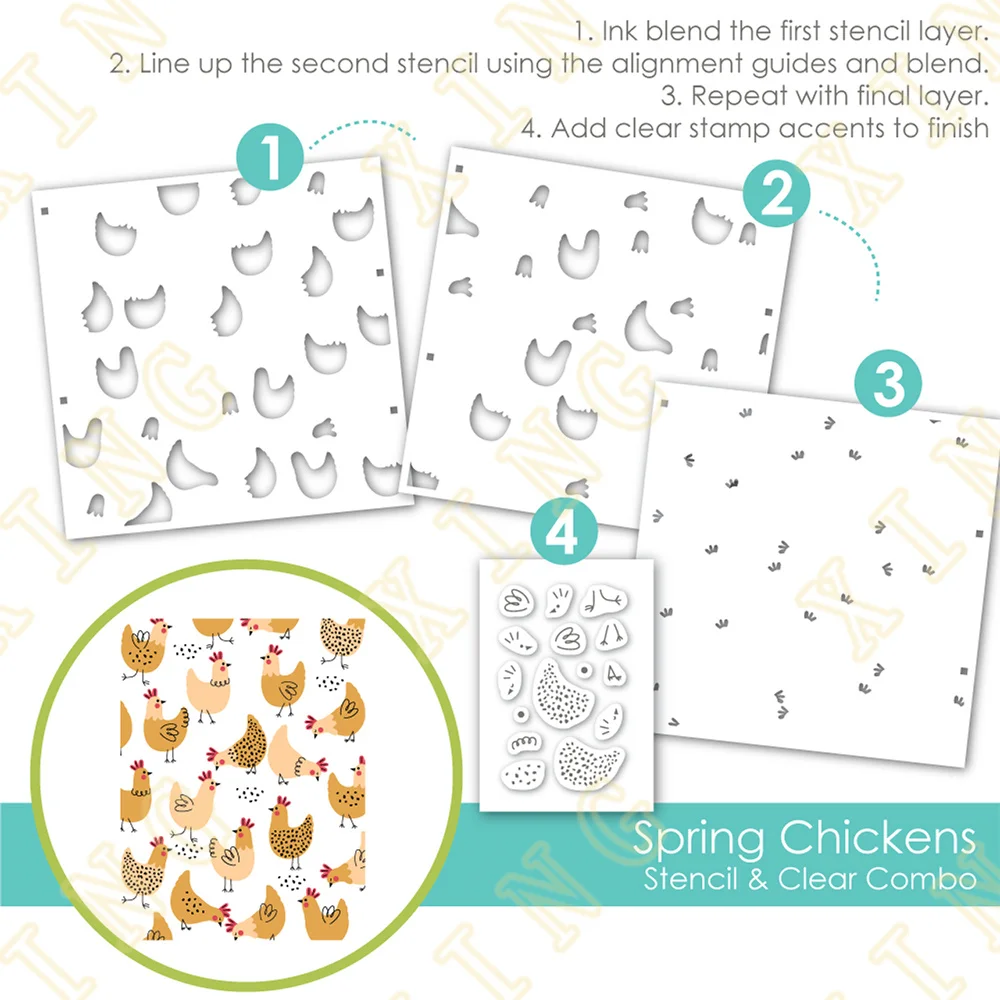 1. Ink blend the first stencil layer.
2. Line up the second stencil using the alignment guides and blend.
3. Repeat with final layer.
4. Add clear stamp accents to finish

1

2

3

4

Spring Chickens
Stencil & Clear Combo