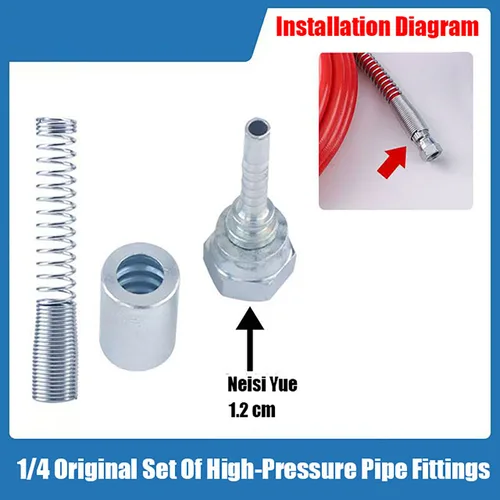 Installation Diagram

Neisi Yue
1.2 cm

1/4 Original Set Of High-Pressure Pipe Fittings