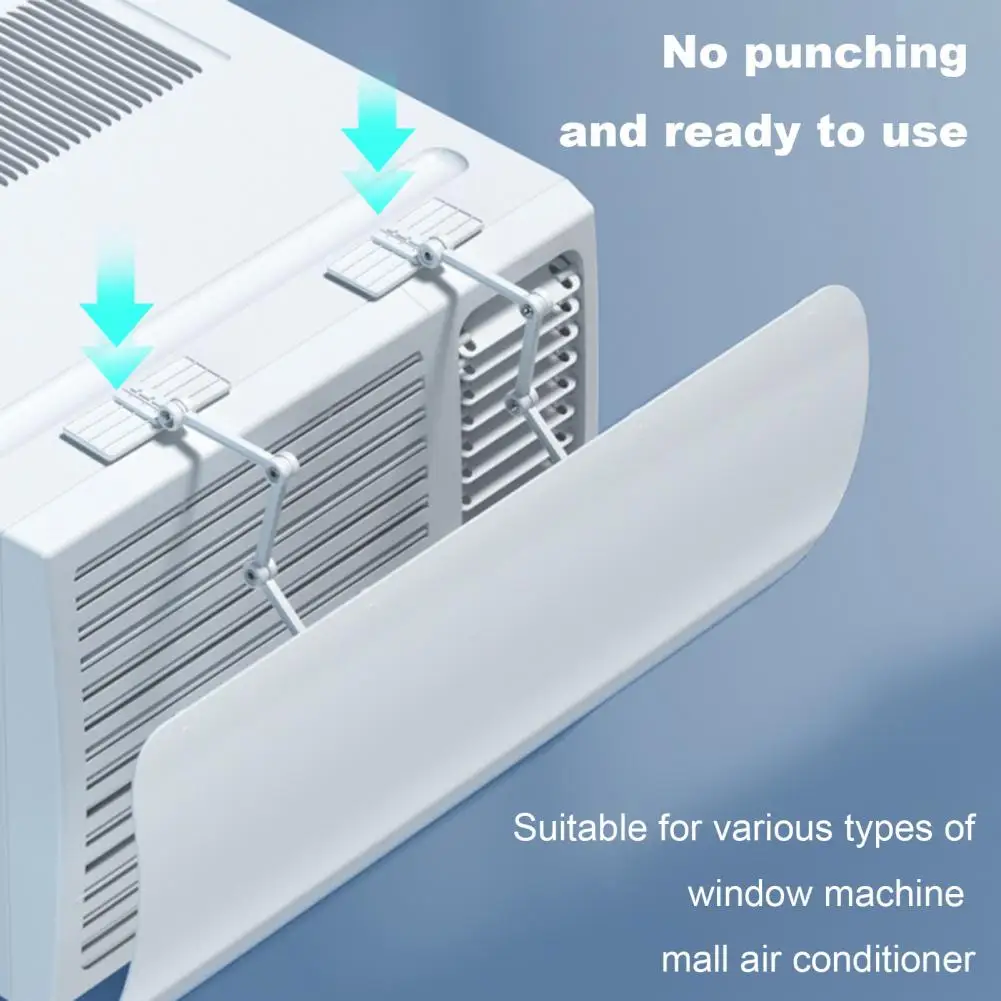 No punching
and ready to use

Suitable for various types of
window machine
mall air conditioner