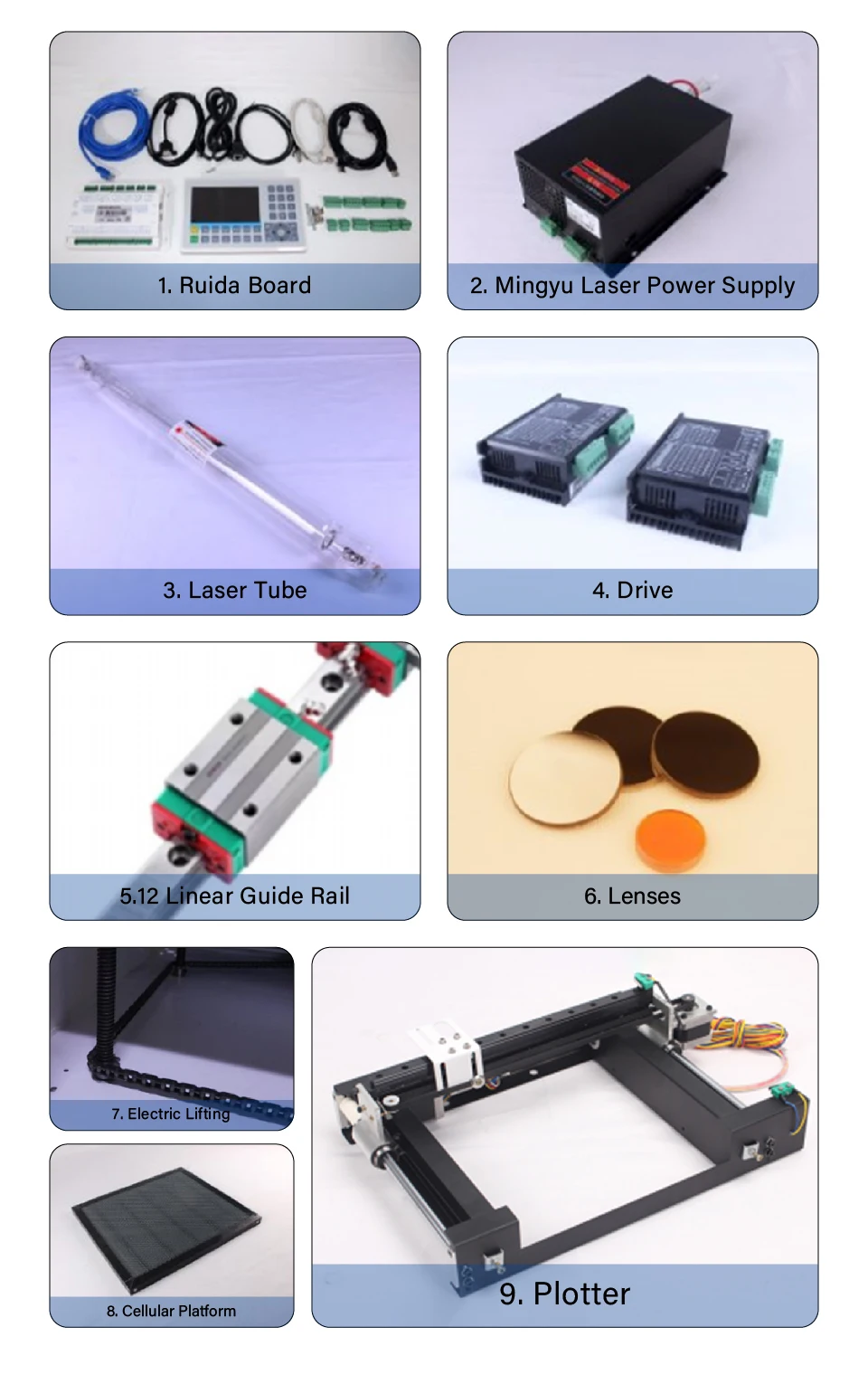 1. Ruida Board

2. Mingyu Laser Power Supply

3. Laser Tube

4. Drive

5.12 Linear Guide Rail

6. Lenses

7. Electric Lifting

8. Cellular Platform

9. Plotter