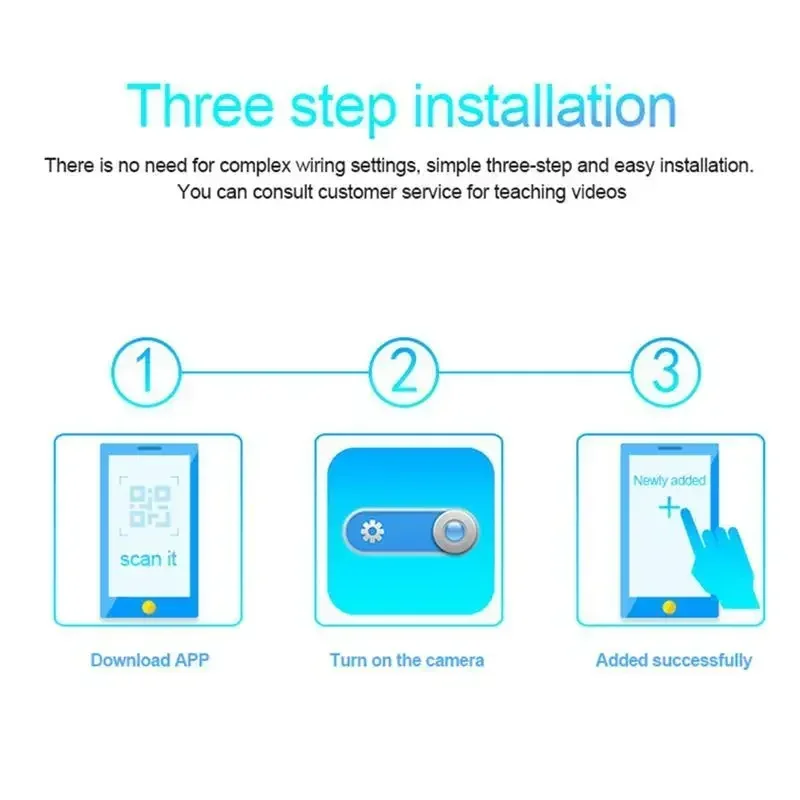 Three step installation

There is no need for complex wiring settings, simple three-step and easy installation. You can consult customer service for teaching videos

1

2

3

scan it

Newly added

+

Download APP

Turn on the camera

Added successfully