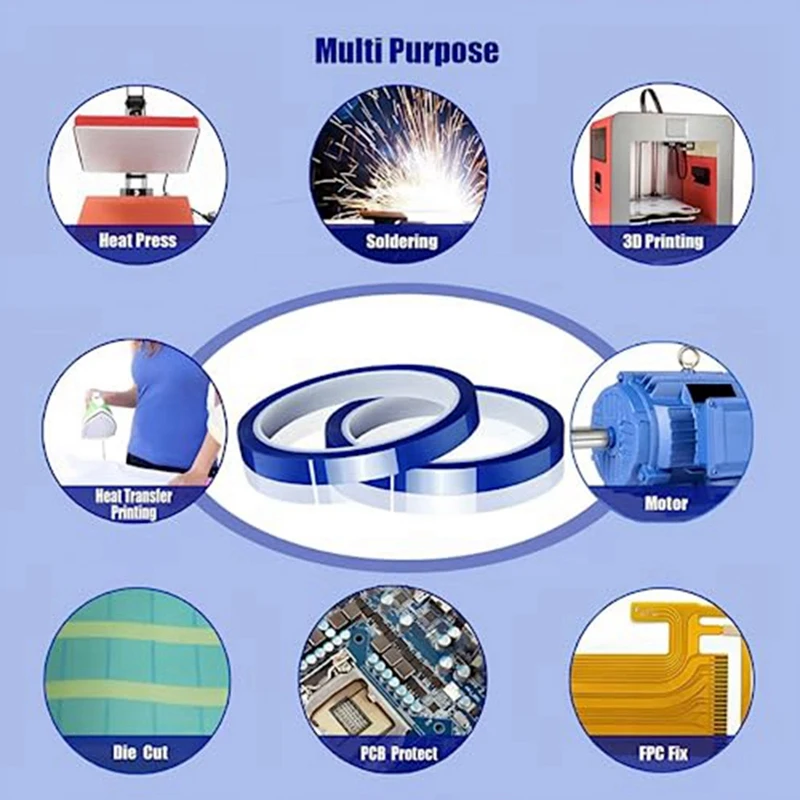 Multi Purpose

Heat Press

Soldering

3D Printing

Heat Transfer Printing

Motor

Die Cut

PCB Protect

FPC Fix