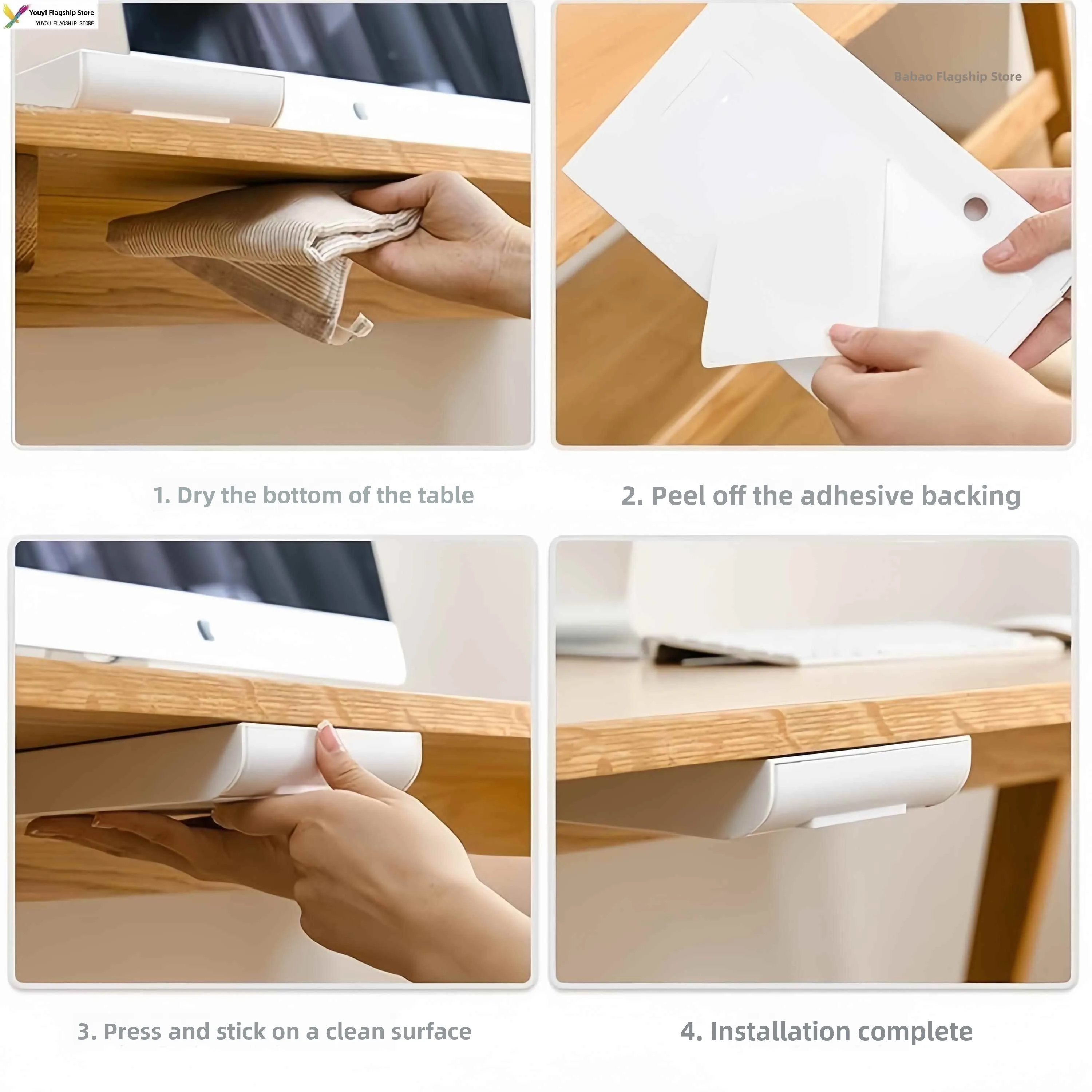 Youyi Flagship Store
YUYOU FLAGSHIP STORE

Babao Flagship Store

1. Dry the bottom of the table

2. Peel off the adhesive backing

3. Press and stick on a clean surface

4. Installation complete