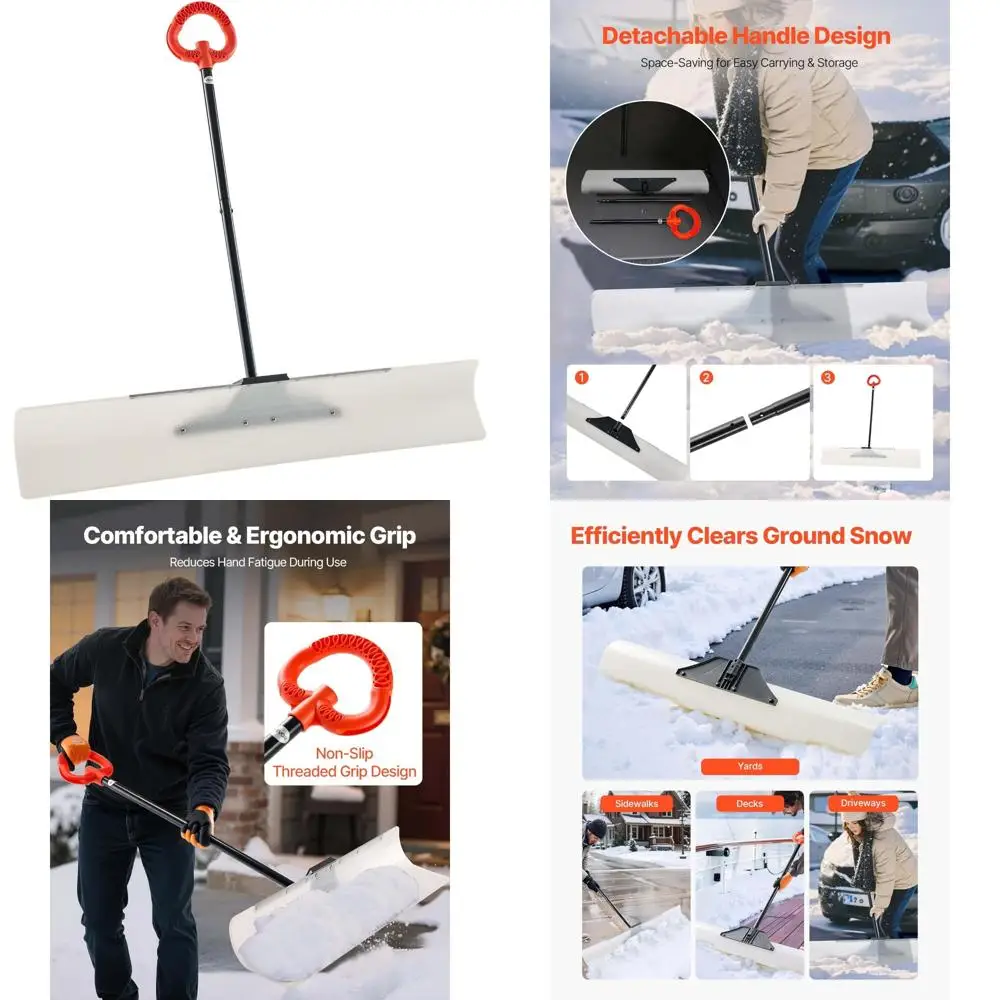 Detachable Handle Design
Space-Saving for Easy Carrying & Storage

1
2
3

Comfortable & Ergonomic Grip
Reduces Hand Fatigue During Use

Non-Slip Threaded Grip Design

Efficiently Clears Ground Snow

Yards

Sidewalks

Decks

Driveways