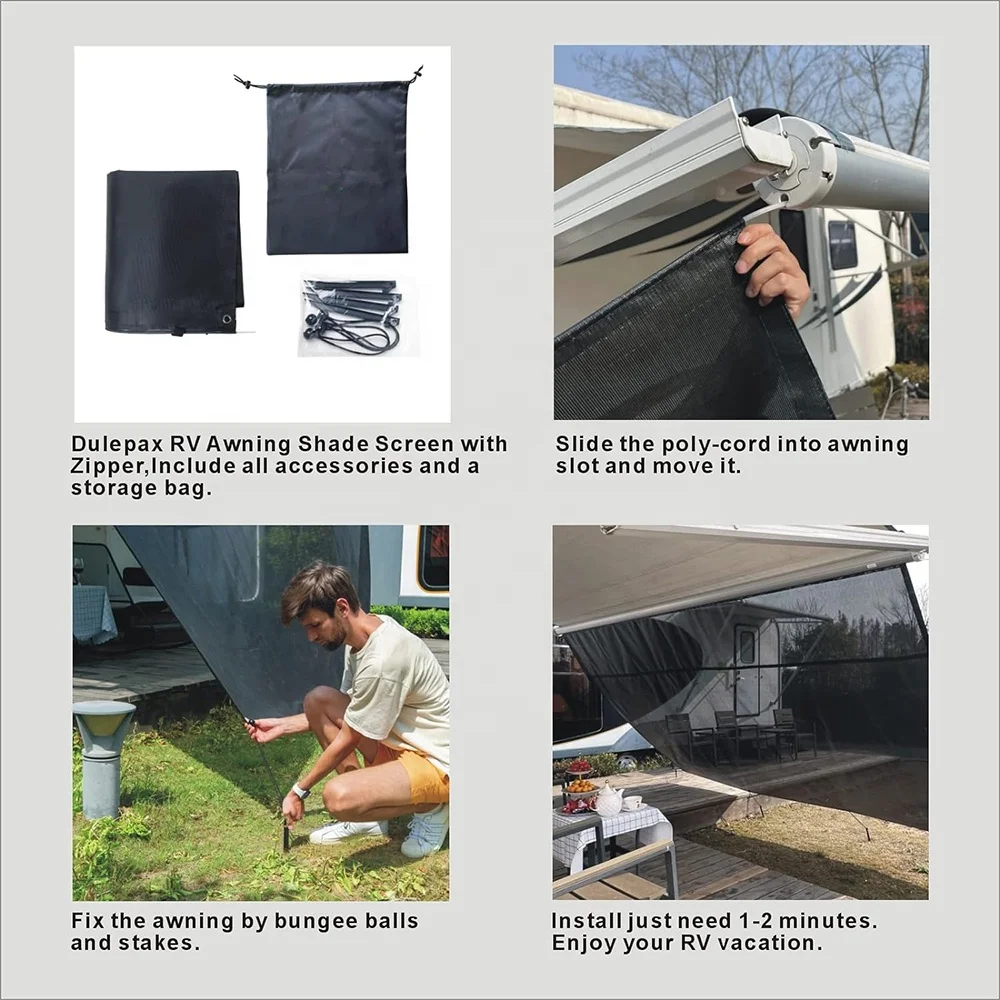 Dulepax RV Awning Shade Screen with Zipper,Include all accessories and a storage bag.

Slide the poly-cord into awning slot and move it.

Fix the awning by bungee balls and stakes.

Install just need 1-2 minutes. Enjoy your RV vacation.