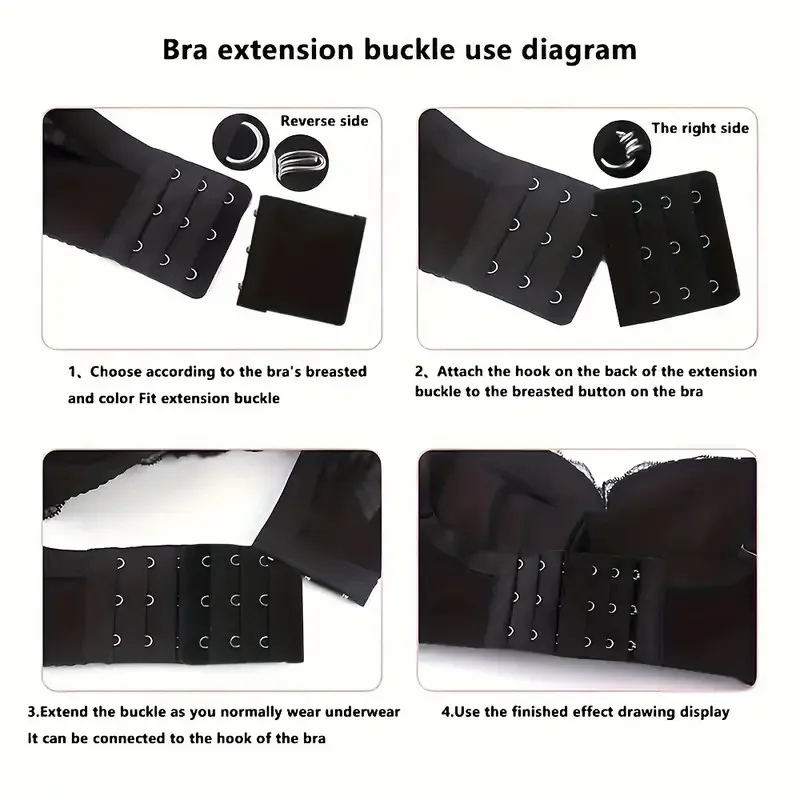 Bra extension buckle use diagram

Reverse side

The right side

1、Choose according to the bra's breasted and color Fit extension buckle

2、Attach the hook on the back of the extension buckle to the breasted button on the bra

3.Extend the buckle as you normally wear underwear It can be connected to the hook of the bra

4.Use the finished effect drawing display