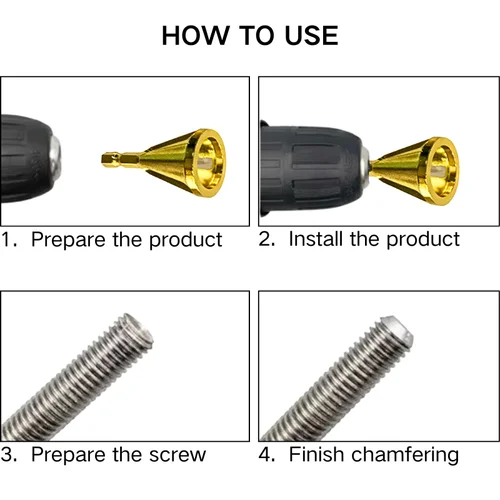 HOW TO USE

1. Prepare the product

2. Install the product

3. Prepare the screw

4. Finish chamfering