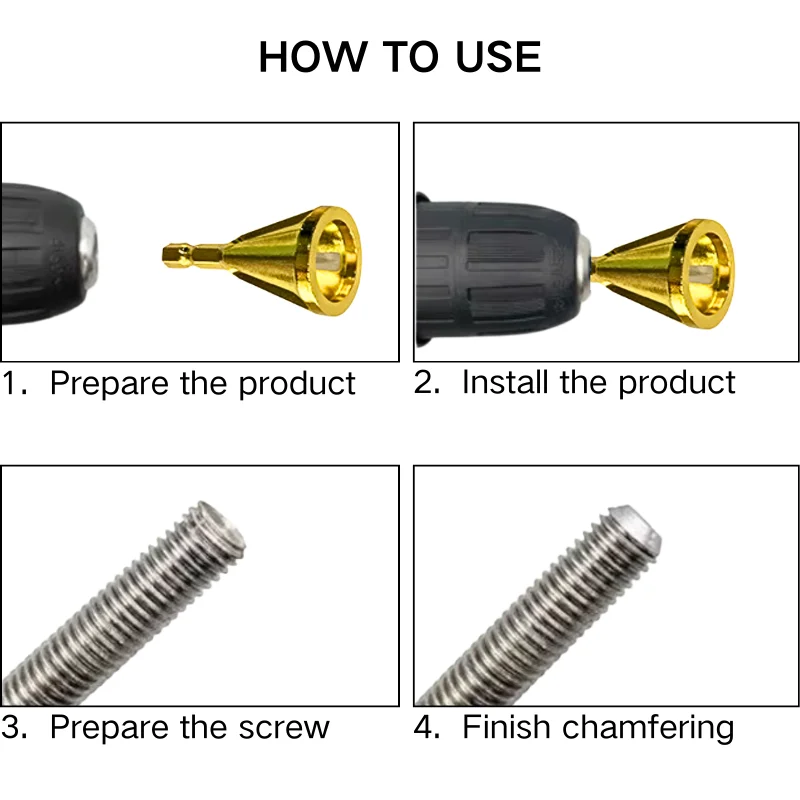 HOW TO USE

1. Prepare the product

2. Install the product

3. Prepare the screw

4. Finish chamfering