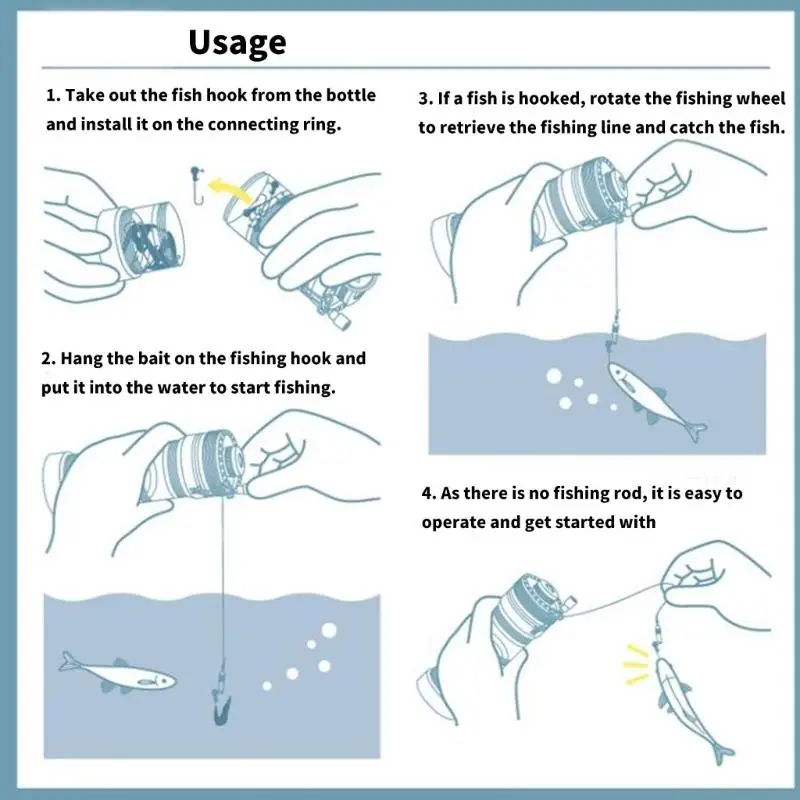 Usage

1. Take out the fish hook from the bottle and install it on the connecting ring.

2. Hang the bait on the fishing hook and put it into the water to start fishing.

3. If a fish is hooked, rotate the fishing wheel to retrieve the fishing line and catch the fish.

4. As there is no fishing rod, it is easy to operate and get started with