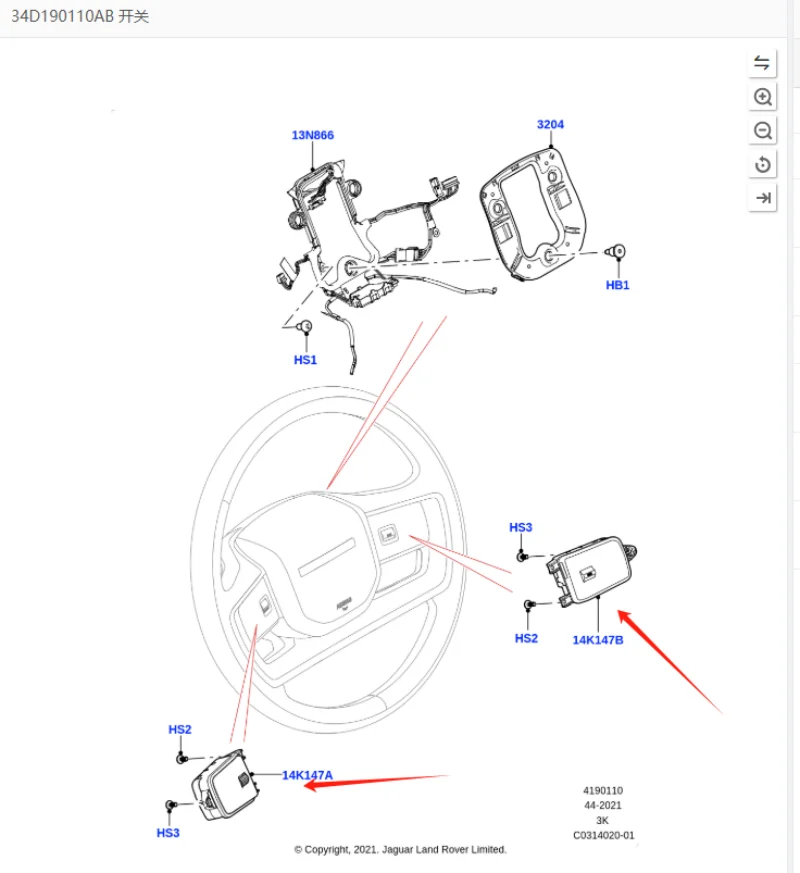 34D190110AB 开关

13N866

3204

HB1

HS1

HS3

HS2

14K147B

HS2

14K147A

HS3

4190110
44-2021
3K
C0314020-01

© Copyright, 2021. Jaguar Land Rover Limited.