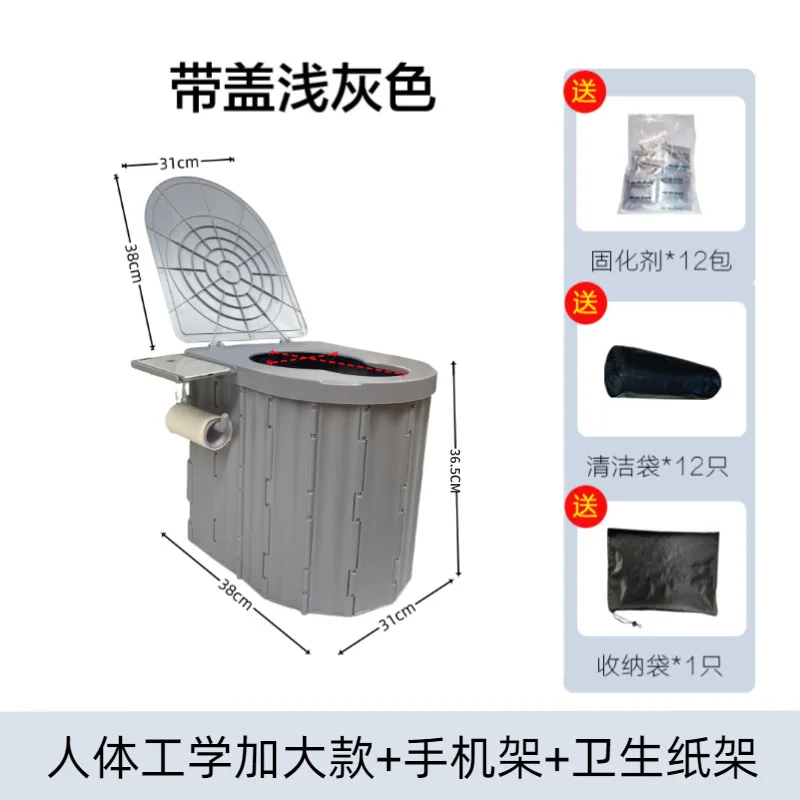 带盖浅灰色

31cm

38cm

36.5CM

38cm

31cm

送

固化剂*12包

送

清洁袋*12只

送

收纳袋*1只

人体工学加大款+手机架+卫生纸架