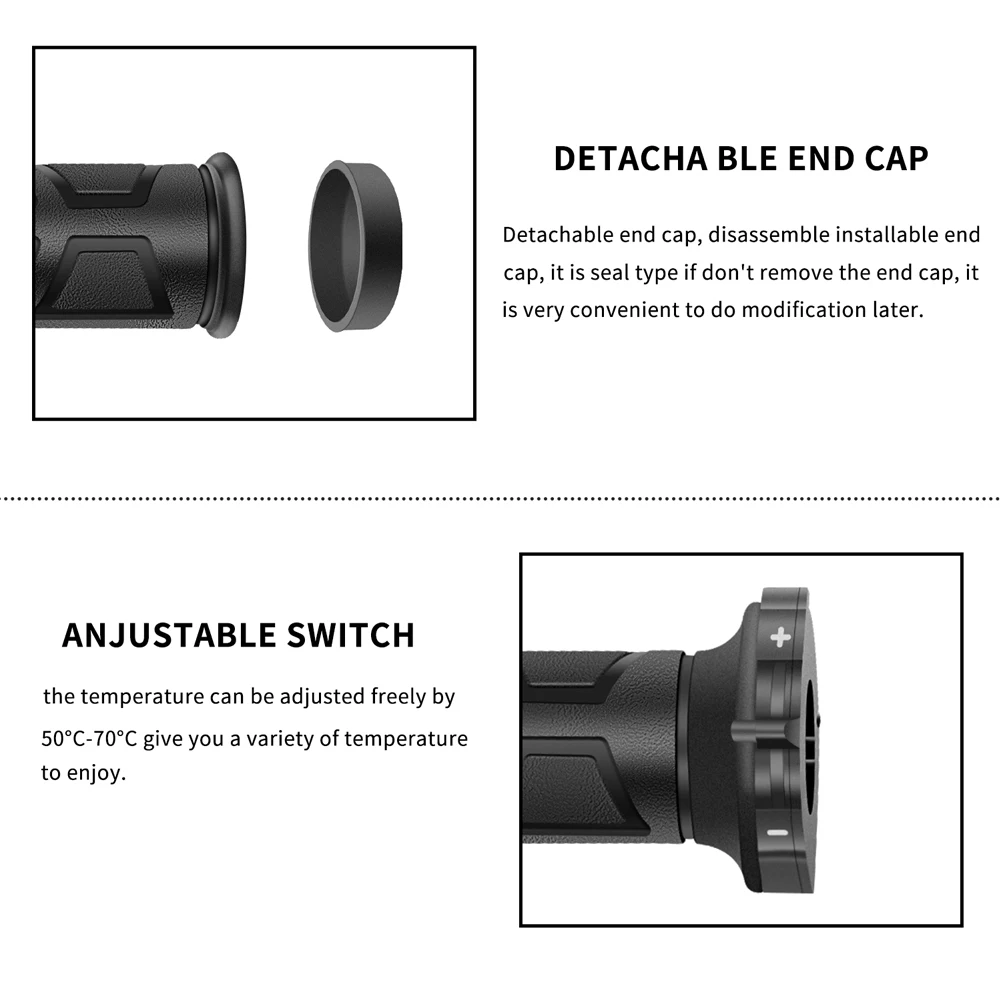 DETACHA BLE END CAP

Detachable end cap, disassemble installable end cap, it is seal type if don't remove the end cap, it is very convenient to do modification later.

ANJUSTABLE SWITCH

the temperature can be adjusted freely by 50°C-70°C give you a variety of temperature to enjoy.

+

-