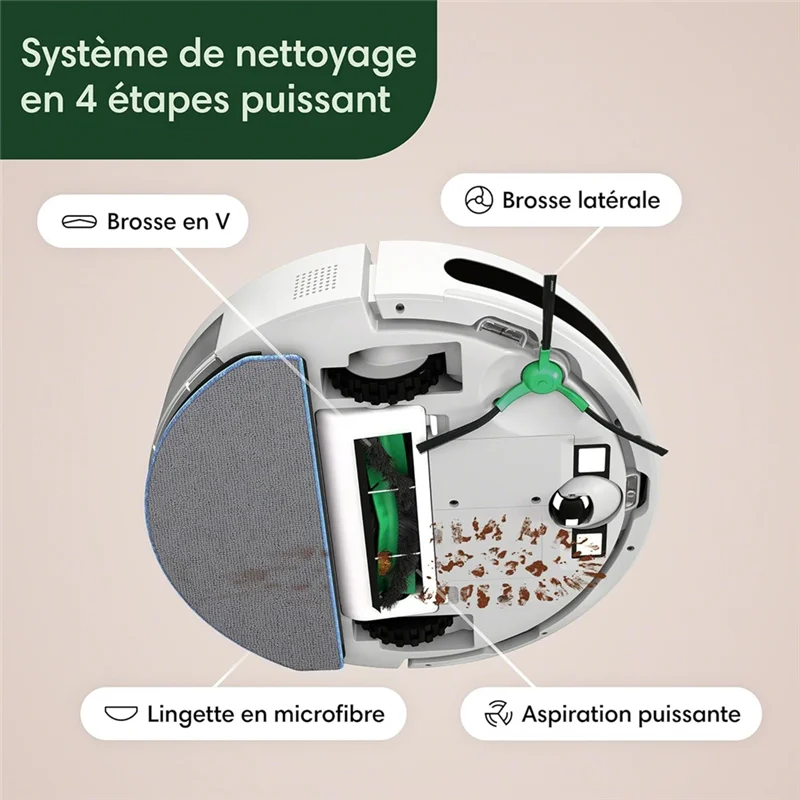 Système de nettoyage en 4 étapes puissant

Brosse en V

Brosse latérale

Lingette en microfibre

Aspiration puissante