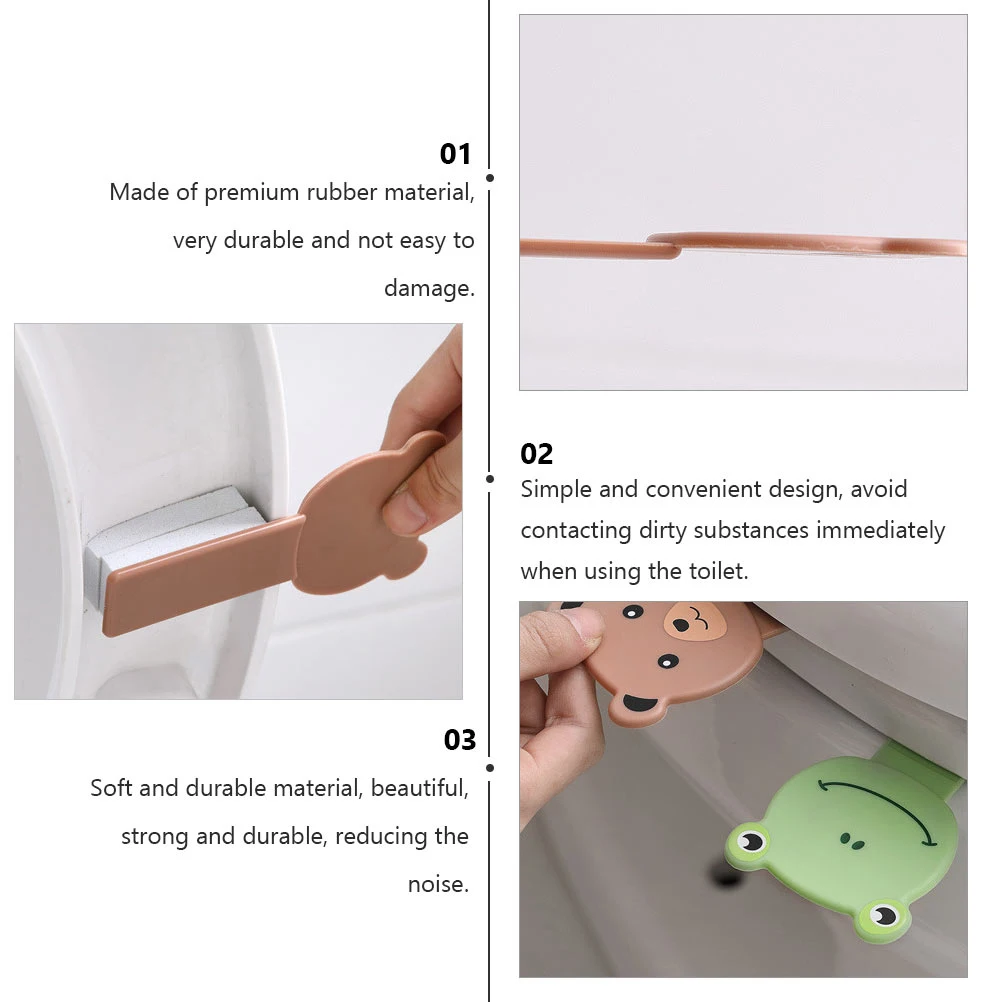 01
Made of premium rubber material, very durable and not easy to damage.

02
Simple and convenient design, avoid contacting dirty substances immediately when using the toilet.

03
Soft and durable material, beautiful, strong and durable, reducing the noise.