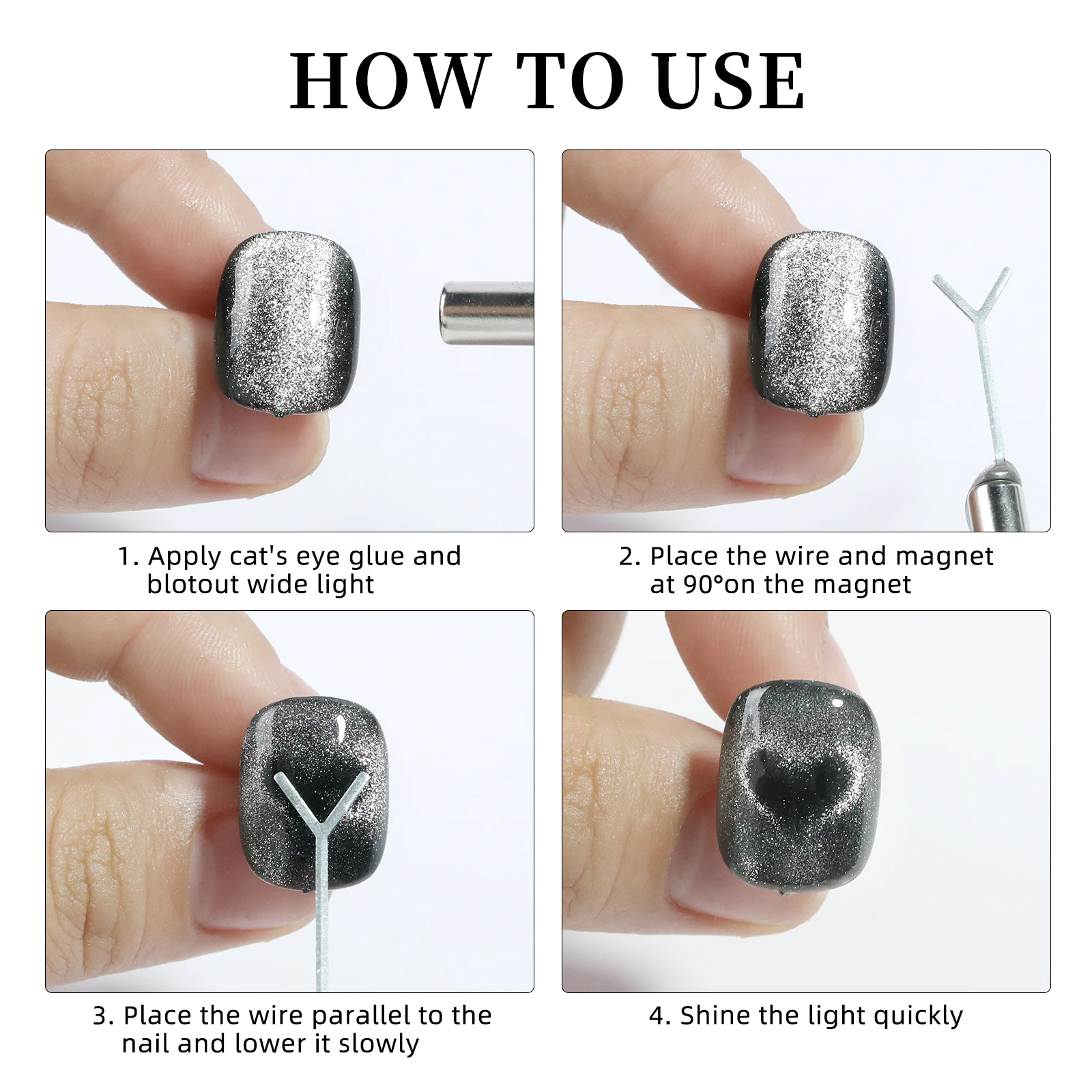 HOW TO USE

1. Apply cat's eye glue and blotout wide light

2. Place the wire and magnet at 90°on the magnet

3. Place the wire parallel to the nail and lower it slowly

4. Shine the light quickly