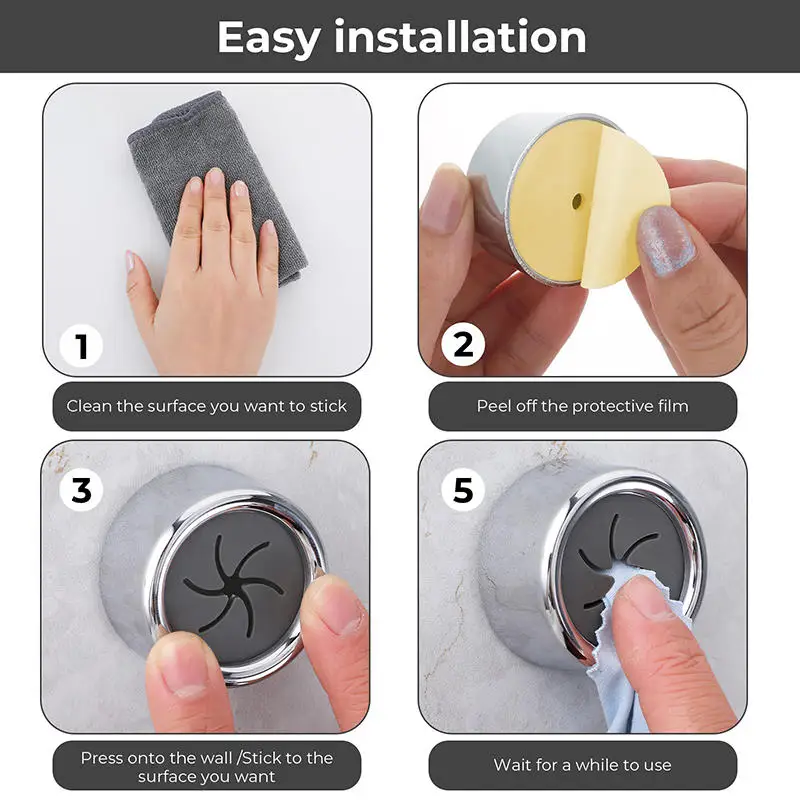 Easy installation

1

Clean the surface you want to stick

2

Peel off the protective film

3

Press onto the wall /Stick to the surface you want

5

Wait for a while to use